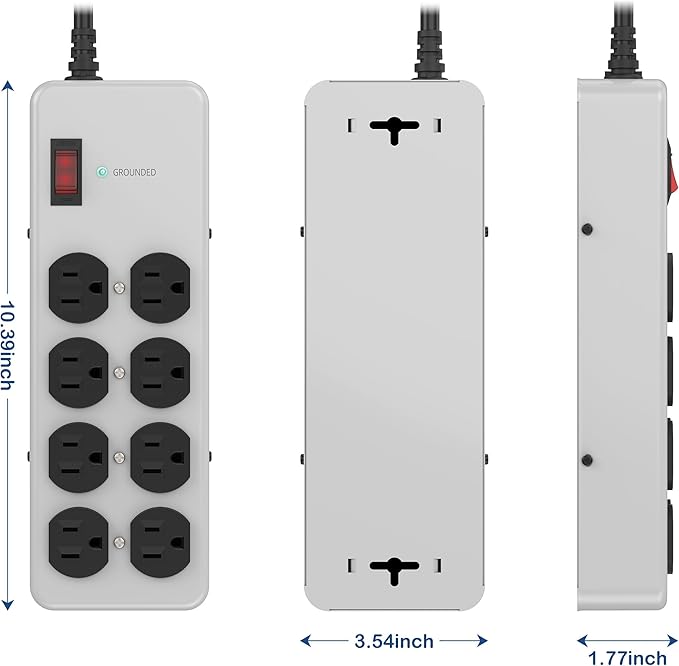 GROUNDED

10.39inch

3.54inch

1.77inch