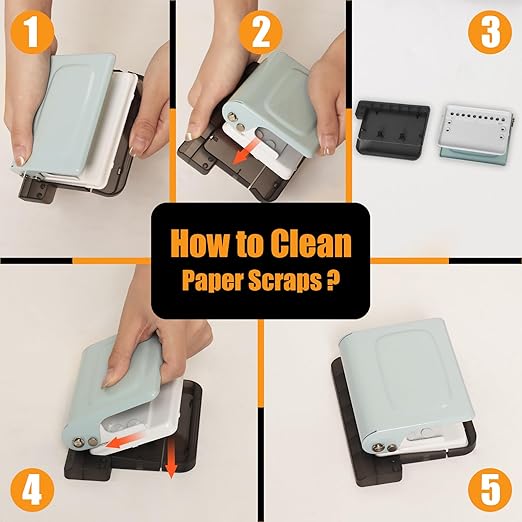 1

2

3

How to Clean
Paper Scraps ?

4

5