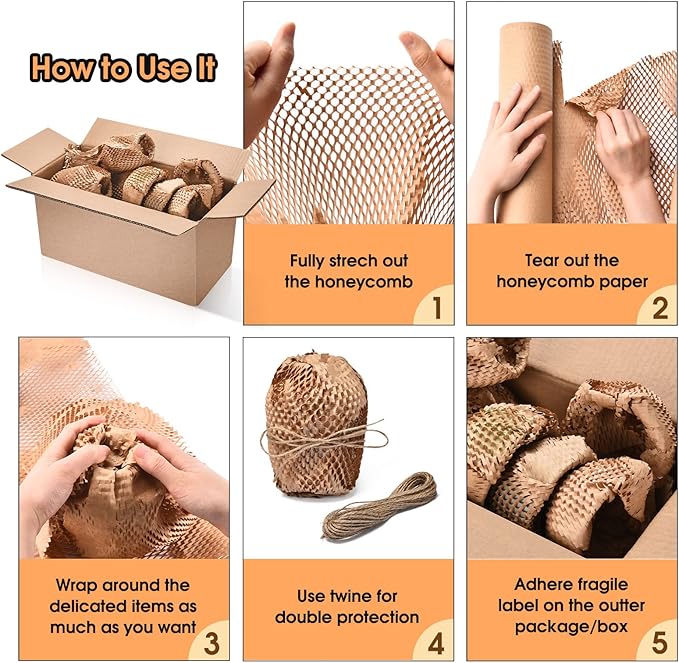 How to Use It

Fully strech out the honeycomb

1

Tear out the honeycomb paper

2

Wrap around the delicated items as much as you want

3

Use twine for double protection

4

Adhere fragile label on the outter package/box

5