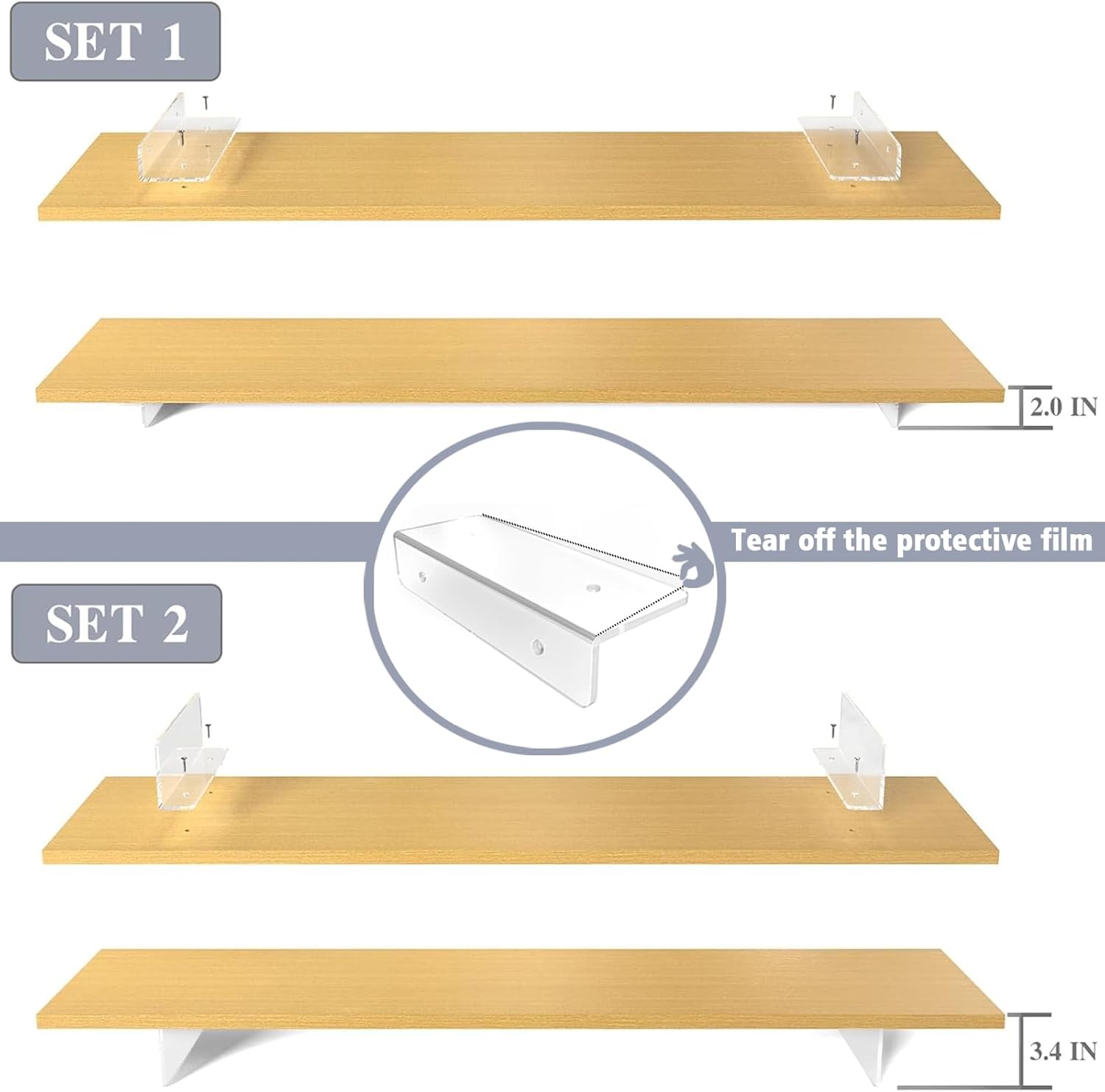 SET 1

2.0 IN

Tear off the protective film

SET 2

3.4 IN