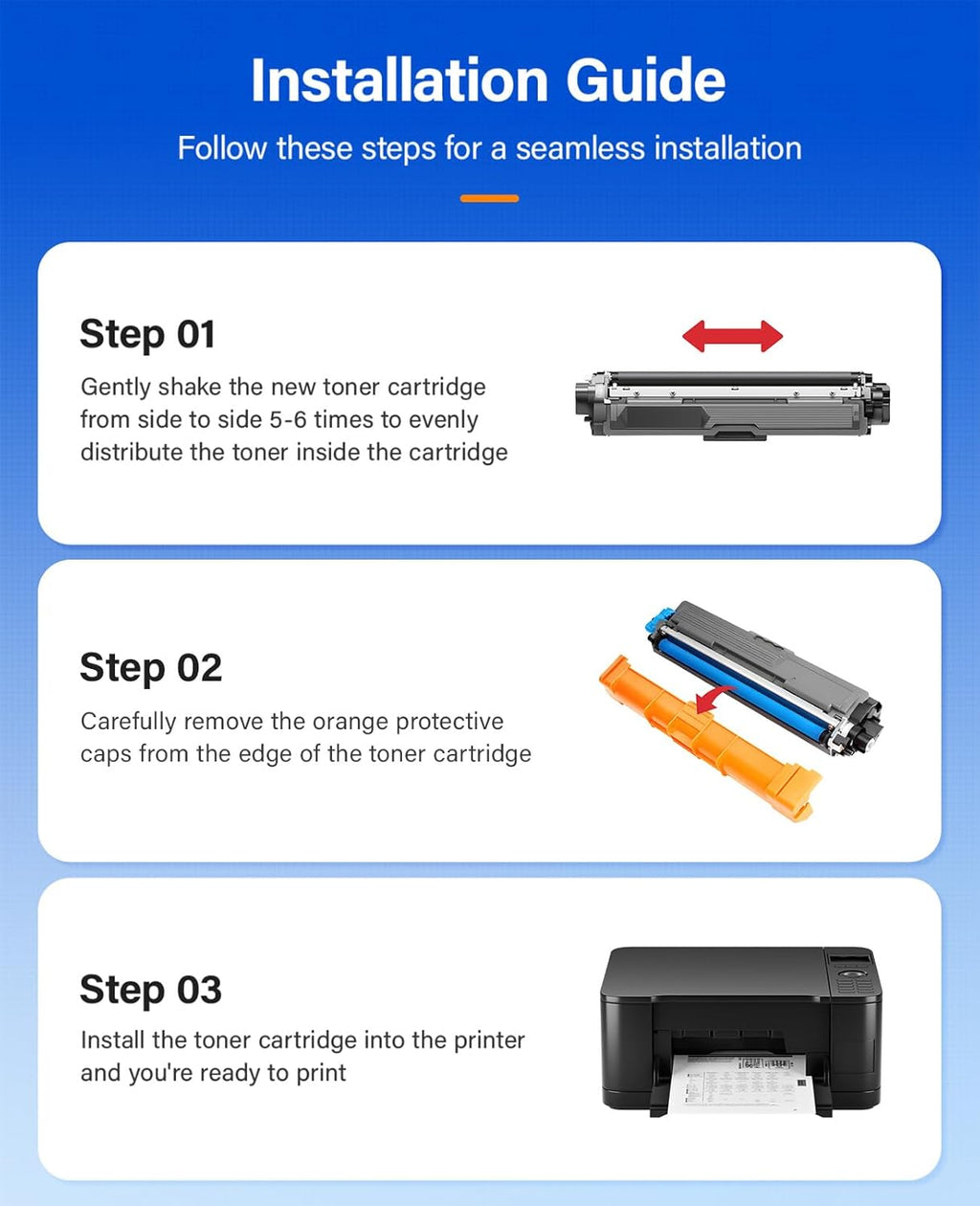 Installation Guide

Follow these steps for a seamless installation

Step 01

Gently shake the new toner cartridge from side to side 5-6 times to evenly distribute the toner inside the cartridge

Step 02

Carefully remove the orange protective caps from the edge of the toner cartridge

Step 03

Install the toner cartridge into the printer and you're ready to print