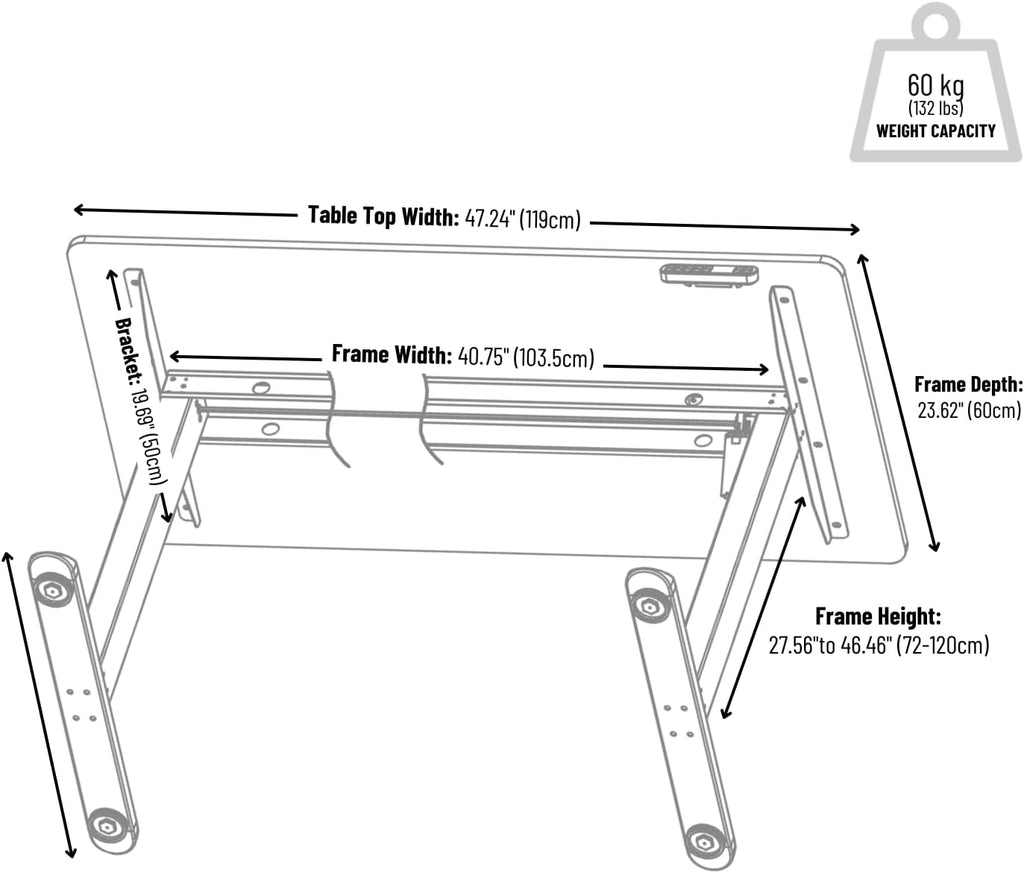 60 kg
(132 lbs)
WEIGHT CAPACITY

Table Top Width: 47.24" (119cm)

Bracket: 19.69" (50cm)

Frame Width: 40.75" (103.5cm)

Frame Depth: 23.62" (60cm)

Frame Height: 27.56"to 46.46" (72-120cm)