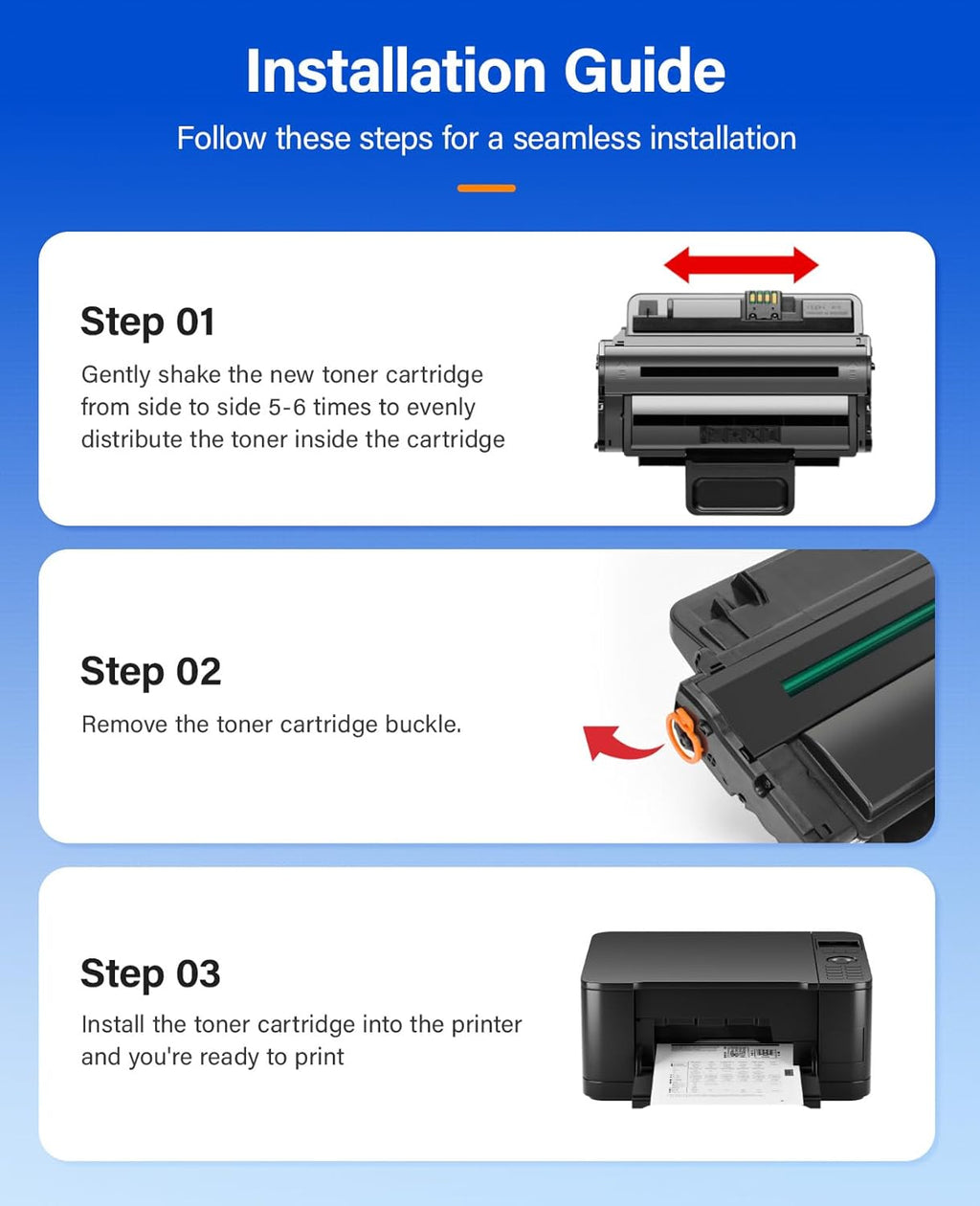 Installation Guide

Follow these steps for a seamless installation

Step 01

Gently shake the new toner cartridge from side to side 5-6 times to evenly distribute the toner inside the cartridge

Step 02

Remove the toner cartridge buckle.

Step 03

Install the toner cartridge into the printer and you're ready to print