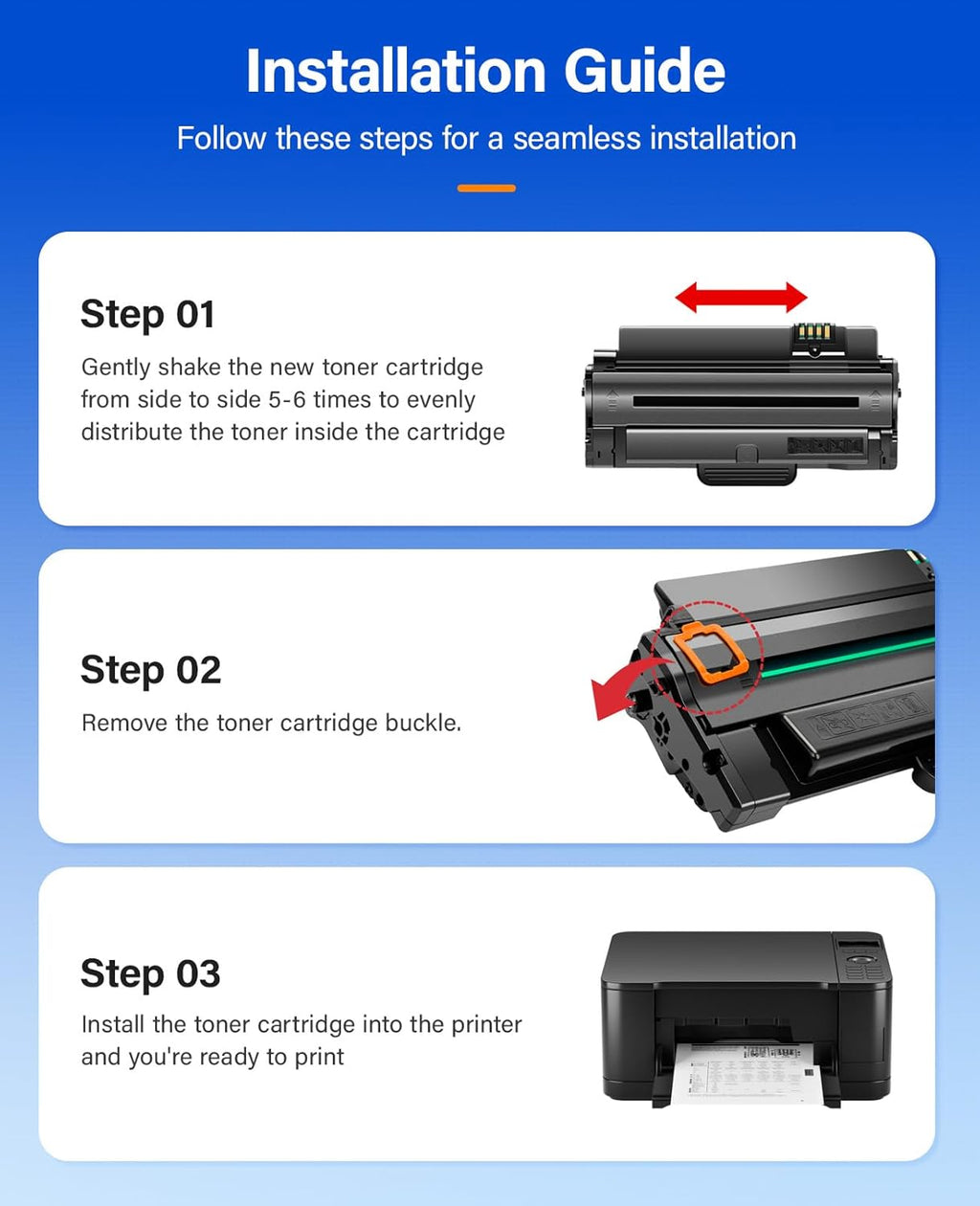 Installation Guide

Follow these steps for a seamless installation

Step 01

Gently shake the new toner cartridge from side to side 5-6 times to evenly distribute the toner inside the cartridge

Step 02

Remove the toner cartridge buckle.

Step 03

Install the toner cartridge into the printer and you're ready to print