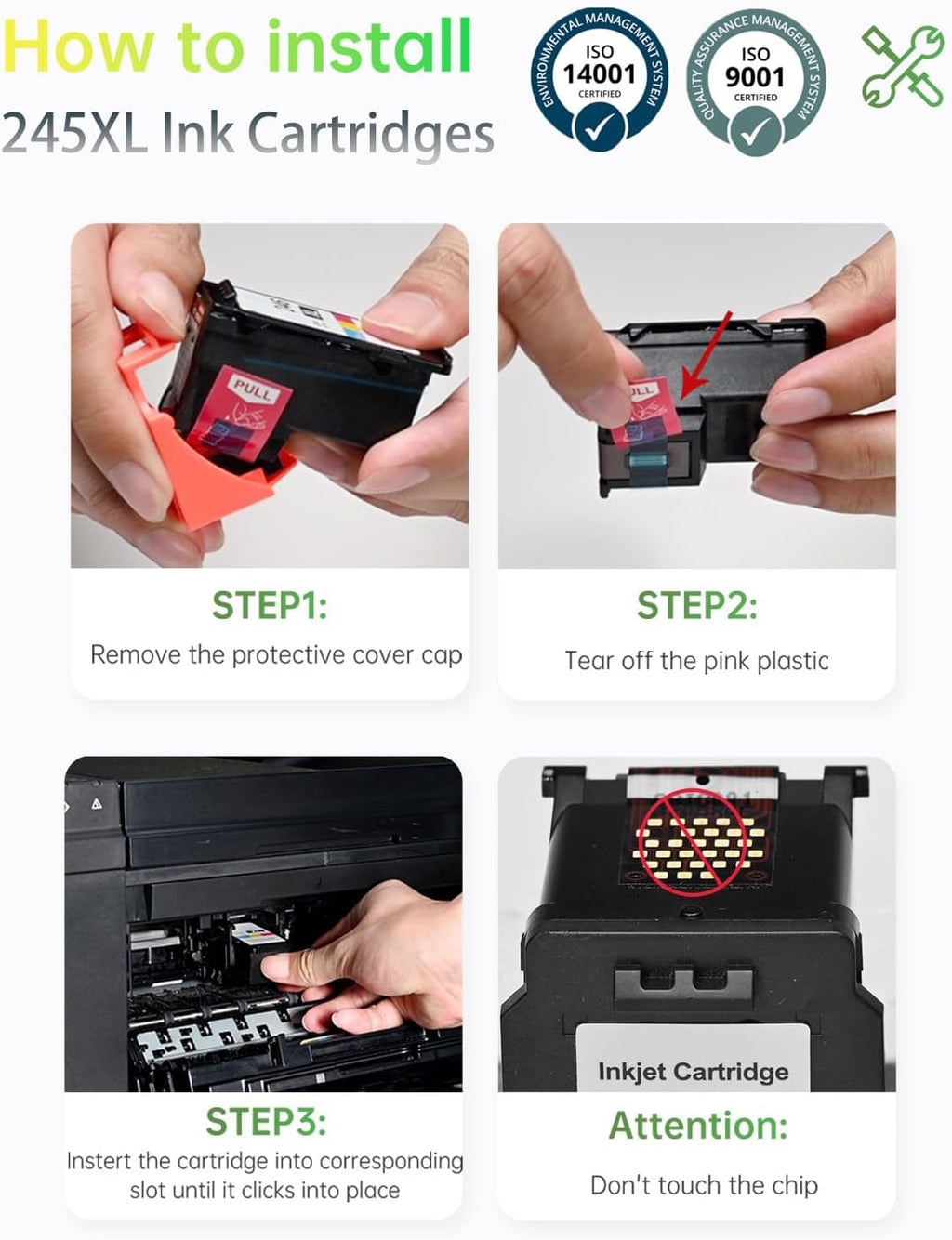 How to install
245XL Ink Cartridges

ENVIRONMENTAL MANAGEMENT SYSTEM ISO 14001 CERTIFIED

QUALITY ASSURANCE MANAGEMENT SYSTEM ISO 9001 CERTIFIED

PULL

STEP1:
Remove the protective cover cap

STEP2:
Tear off the pink plastic

STEP3:
Instert the cartridge into corresponding slot until it clicks into place

Inkjet Cartridge

Attention:
Don't touch the chip