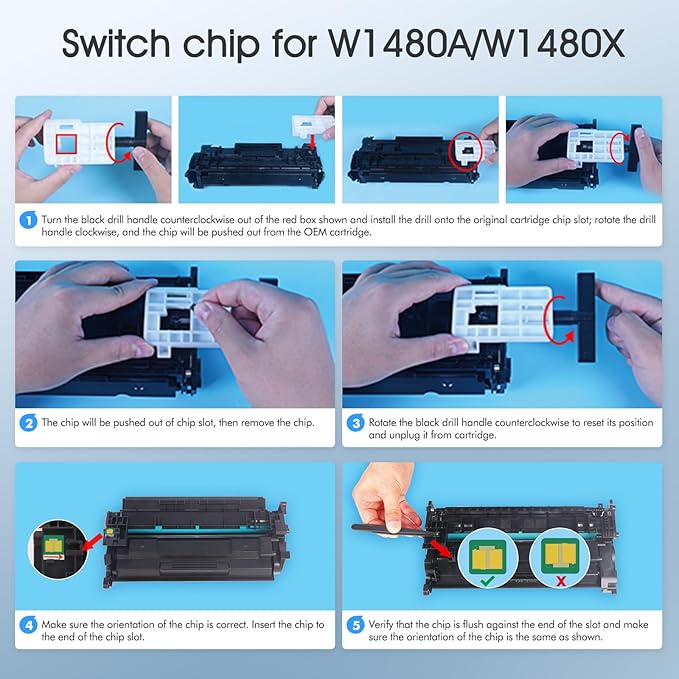 Switch chip for W1480A/W1480X

1 Turn the black drill handle counterclockwise out of the red box shown and install the drill onto the original cartridge chip slot; rotate the drill handle clockwise, and the chip will be pushed out from the OEM cartridge.

2 The chip will be pushed out of chip slot, then remove the chip.

3 Rotate the black drill handle counterclockwise to reset its position and unplug it from cartridge.

4 Make sure the orientation of the chip is correct. Insert the chip to the end of the chip slot.

5 Verify that the chip is flush against the end of the slot and make sure the orientation of the chip is the same as shown.