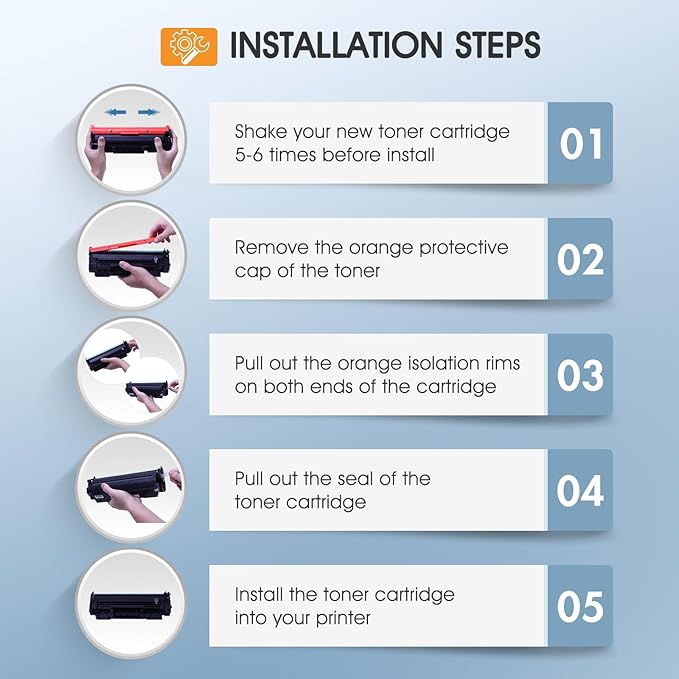 INSTALLATION STEPS

Shake your new toner cartridge 5-6 times before install

01

Remove the orange protective cap of the toner

02

Pull out the orange isolation rims on both ends of the cartridge

03

Pull out the seal of the toner cartridge

04

Install the toner cartridge into your printer

05