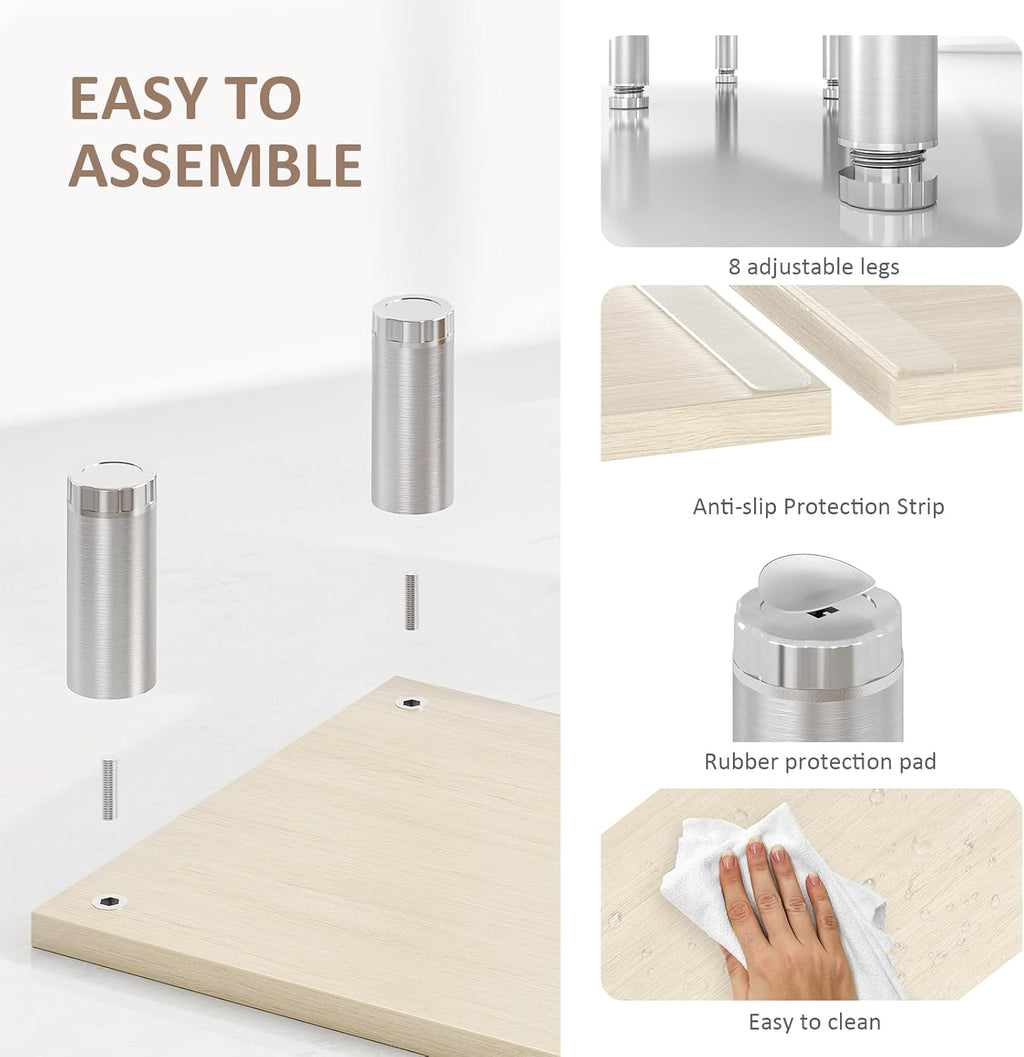 EASY TO ASSEMBLE

8 adjustable legs

Anti-slip Protection Strip

Rubber protection pad

Easy to clean