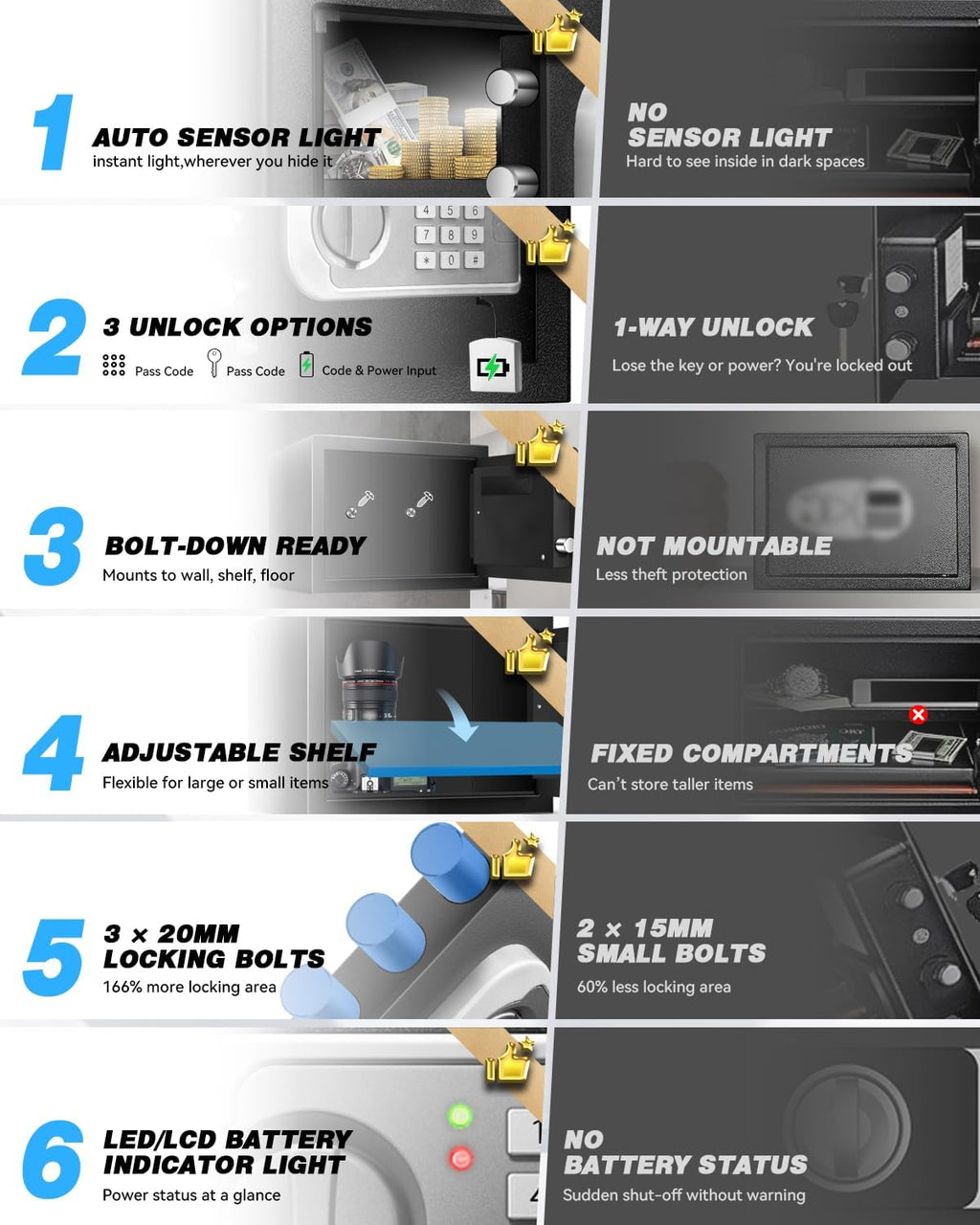 1 AUTO SENSOR LIGHT
instant light,wherever you hide it

NO SENSOR LIGHT
Hard to see inside in dark spaces

4 5 6
7 8 9
* 0 #

2 3 UNLOCK OPTIONS
Pass Code Pass Code Code & Power Input

1-WAY UNLOCK
Lose the key or power? You're locked out

3 BOLT-DOWN READY
Mounts to wall, shelf, floor

NOT MOUNTABLE
Less theft protection

4 ADJUSTABLE SHELF
Flexible for large or small items

FIXED COMPARTMENTS
Can't store taller items

5 3 × 20MM LOCKING BOLTS
166% more locking area

2 × 15MM SMALL BOLTS
60% less locking area

6 LED/LCD BATTERY INDICATOR LIGHT
Power status at a glance

NO BATTERY STATUS
Sudden shut-off without warning