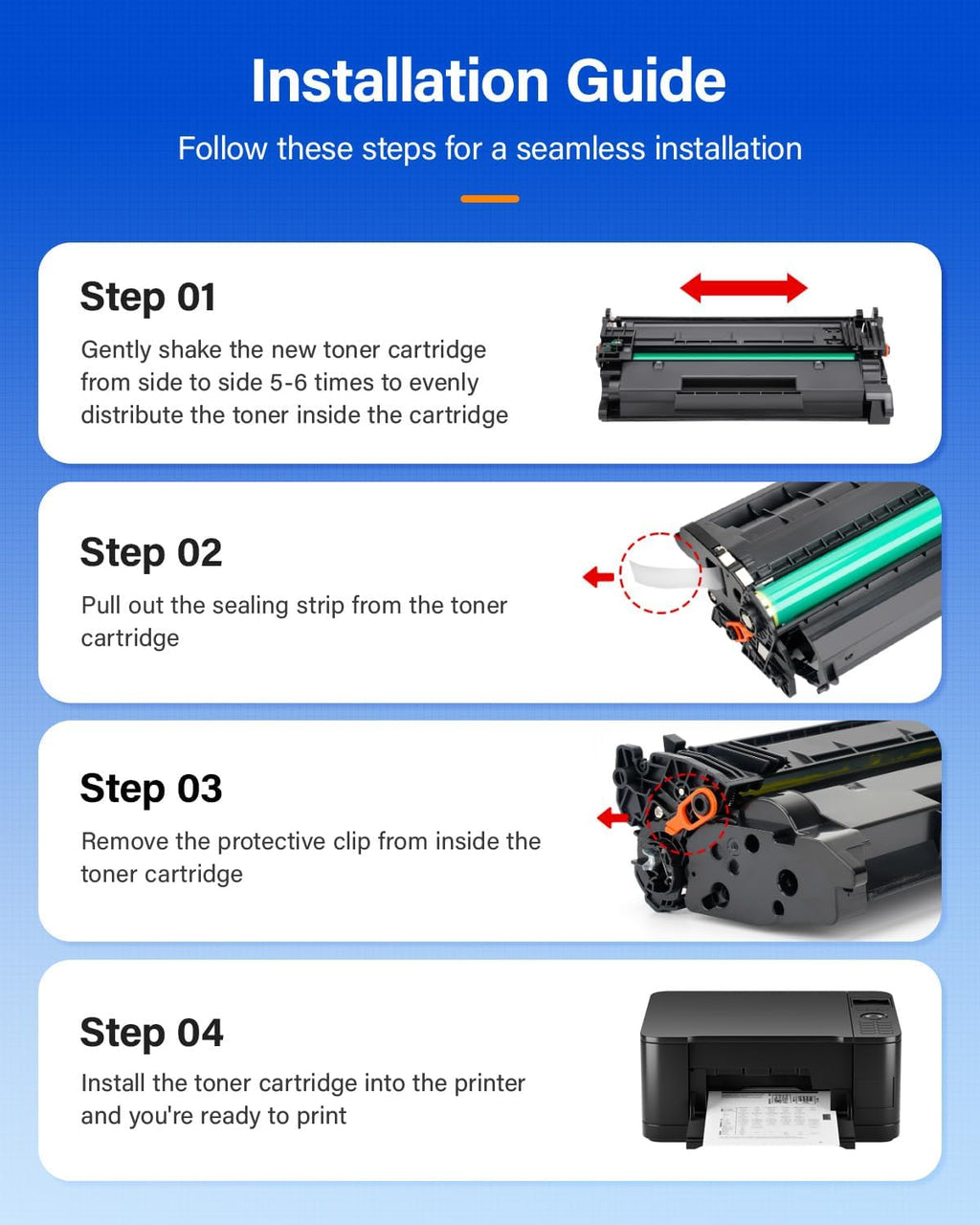 Installation Guide

Follow these steps for a seamless installation

Step 01

Gently shake the new toner cartridge from side to side 5-6 times to evenly distribute the toner inside the cartridge

Step 02

Pull out the sealing strip from the toner cartridge

Step 03

Remove the protective clip from inside the toner cartridge

Step 04

Install the toner cartridge into the printer and you're ready to print