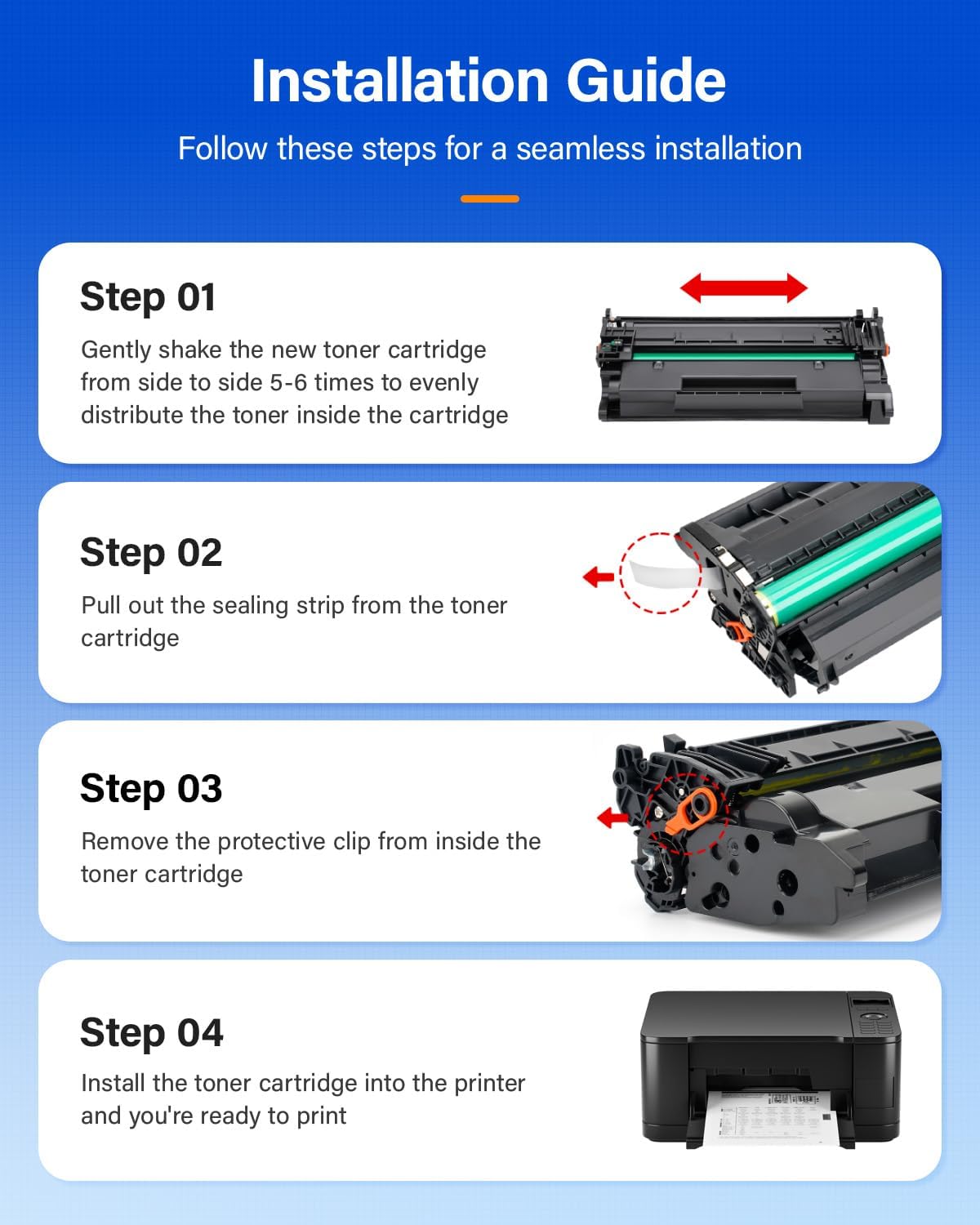 Installation Guide

Follow these steps for a seamless installation

Step 01

Gently shake the new toner cartridge from side to side 5-6 times to evenly distribute the toner inside the cartridge

Step 02

Pull out the sealing strip from the toner cartridge

Step 03

Remove the protective clip from inside the toner cartridge

Step 04

Install the toner cartridge into the printer and you're ready to print