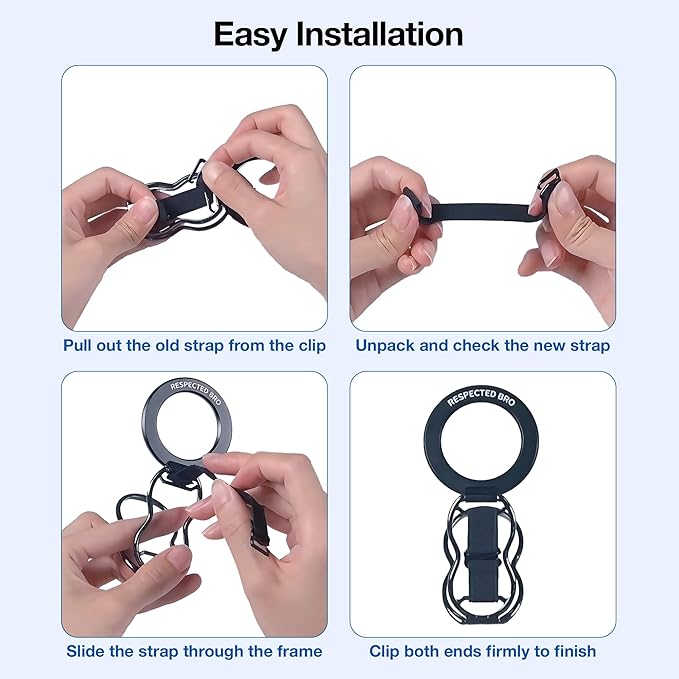 Easy Installation

Pull out the old strap from the clip

Unpack and check the new strap

RESPECTED BRO

Slide the strap through the frame

RESPECTED BRO

Clip both ends firmly to finish