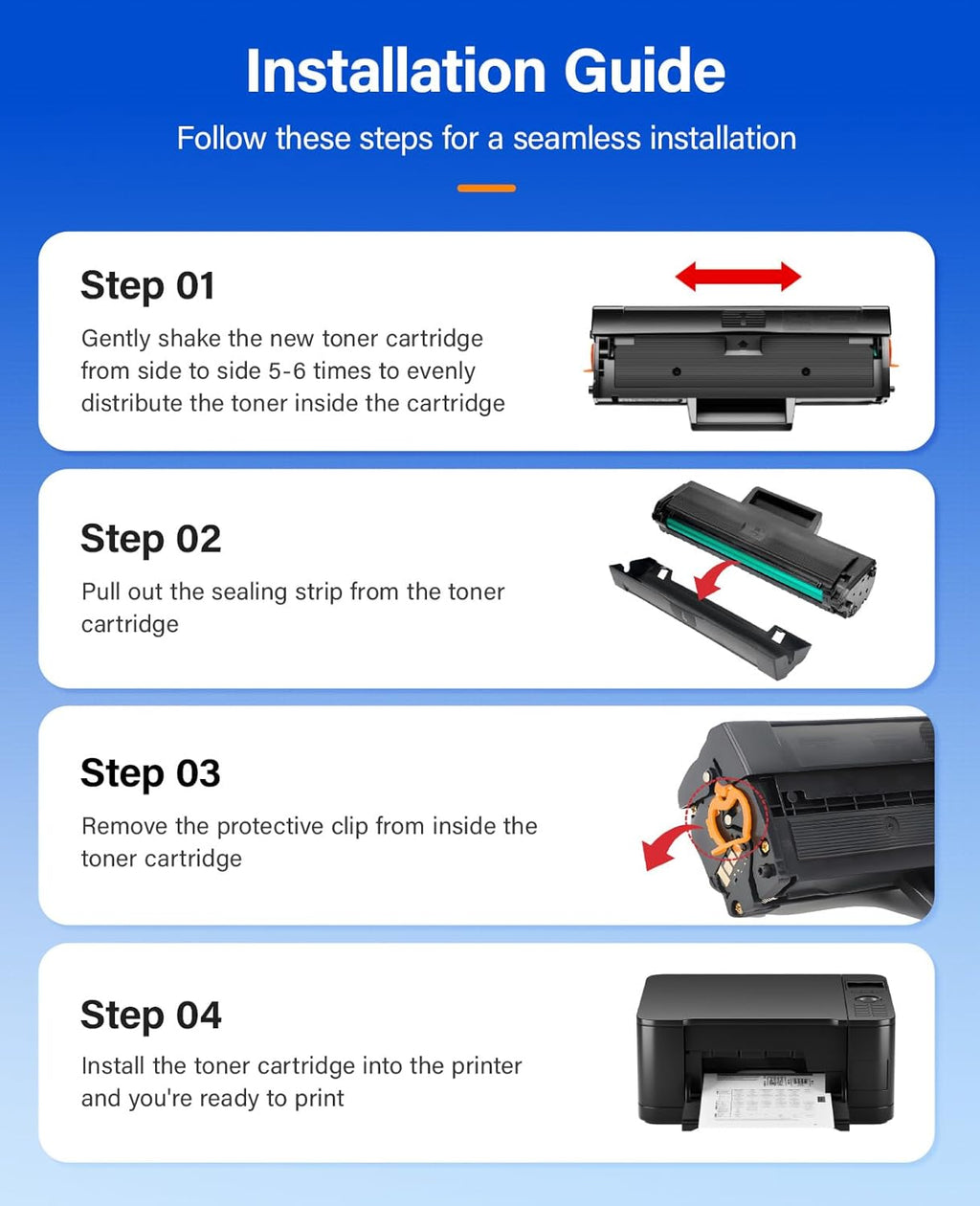 Installation Guide

Follow these steps for a seamless installation

Step 01

Gently shake the new toner cartridge from side to side 5-6 times to evenly distribute the toner inside the cartridge

Step 02

Pull out the sealing strip from the toner cartridge

Step 03

Remove the protective clip from inside the toner cartridge

Step 04

Install the toner cartridge into the printer and you're ready to print