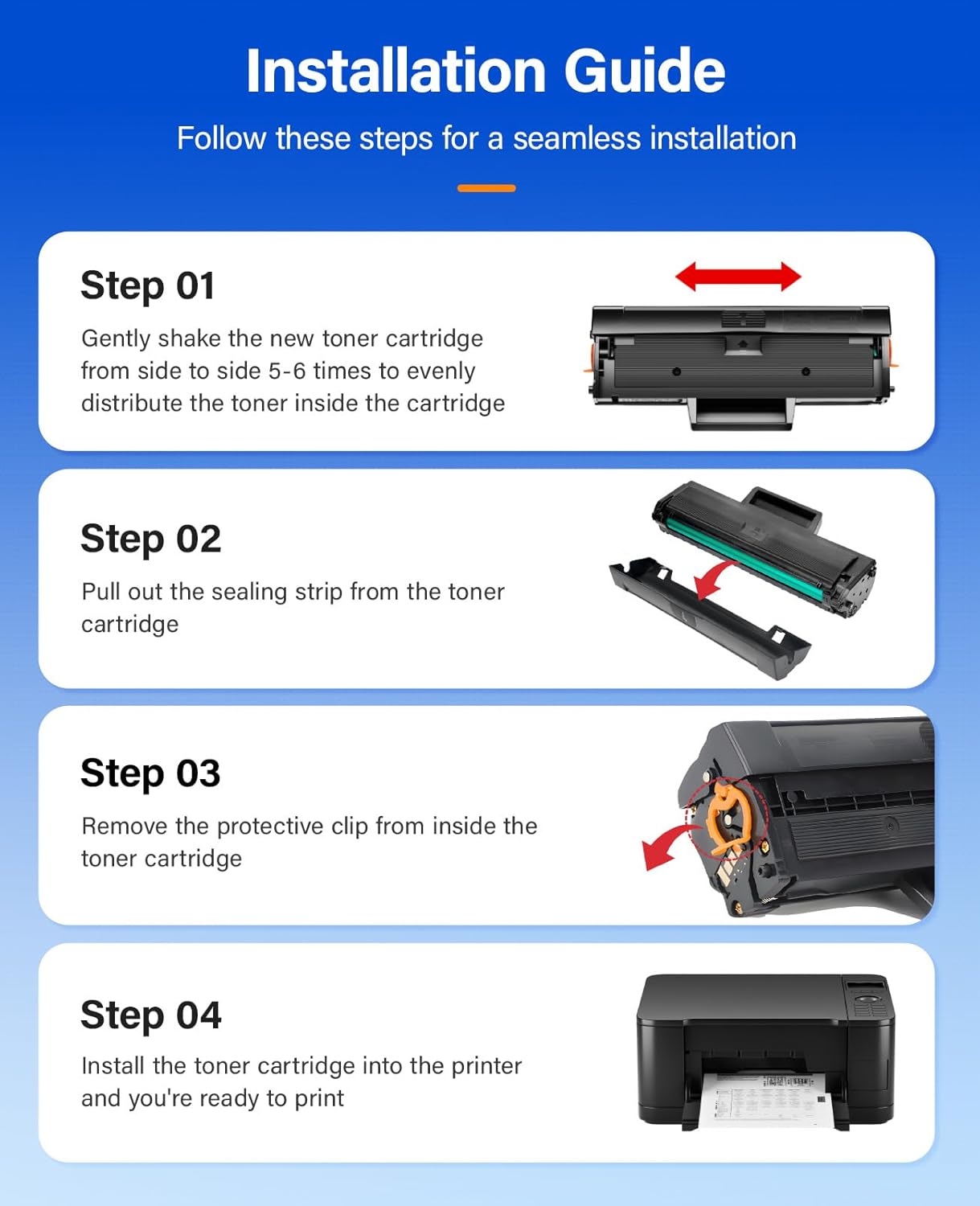 Installation Guide

Follow these steps for a seamless installation

Step 01

Gently shake the new toner cartridge from side to side 5-6 times to evenly distribute the toner inside the cartridge

Step 02

Pull out the sealing strip from the toner cartridge

Step 03

Remove the protective clip from inside the toner cartridge

Step 04

Install the toner cartridge into the printer and you're ready to print