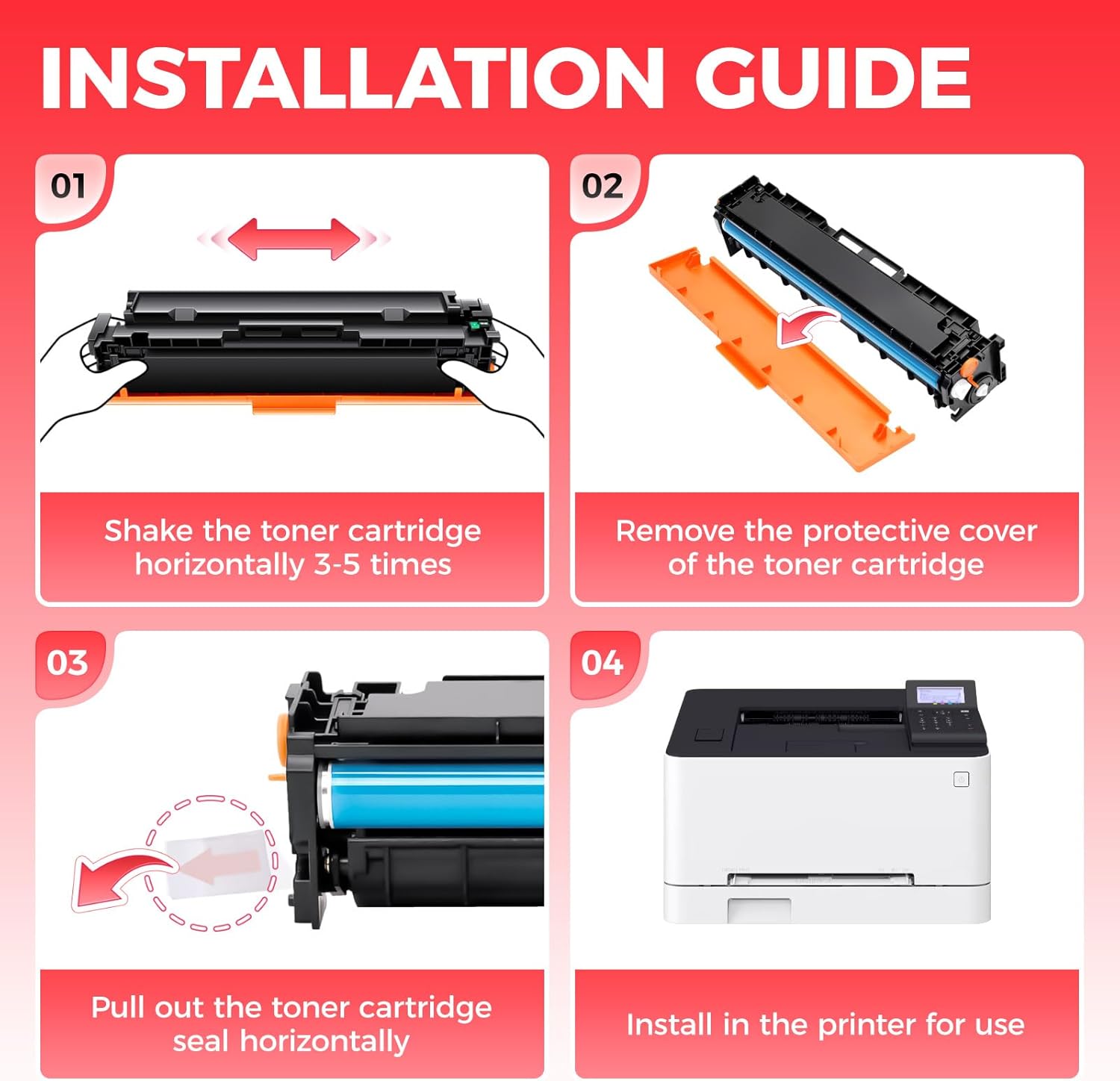 INSTALLATION GUIDE

01

Shake the toner cartridge horizontally 3-5 times

02

Remove the protective cover of the toner cartridge

03

Pull out the toner cartridge seal horizontally

04

Install in the printer for use