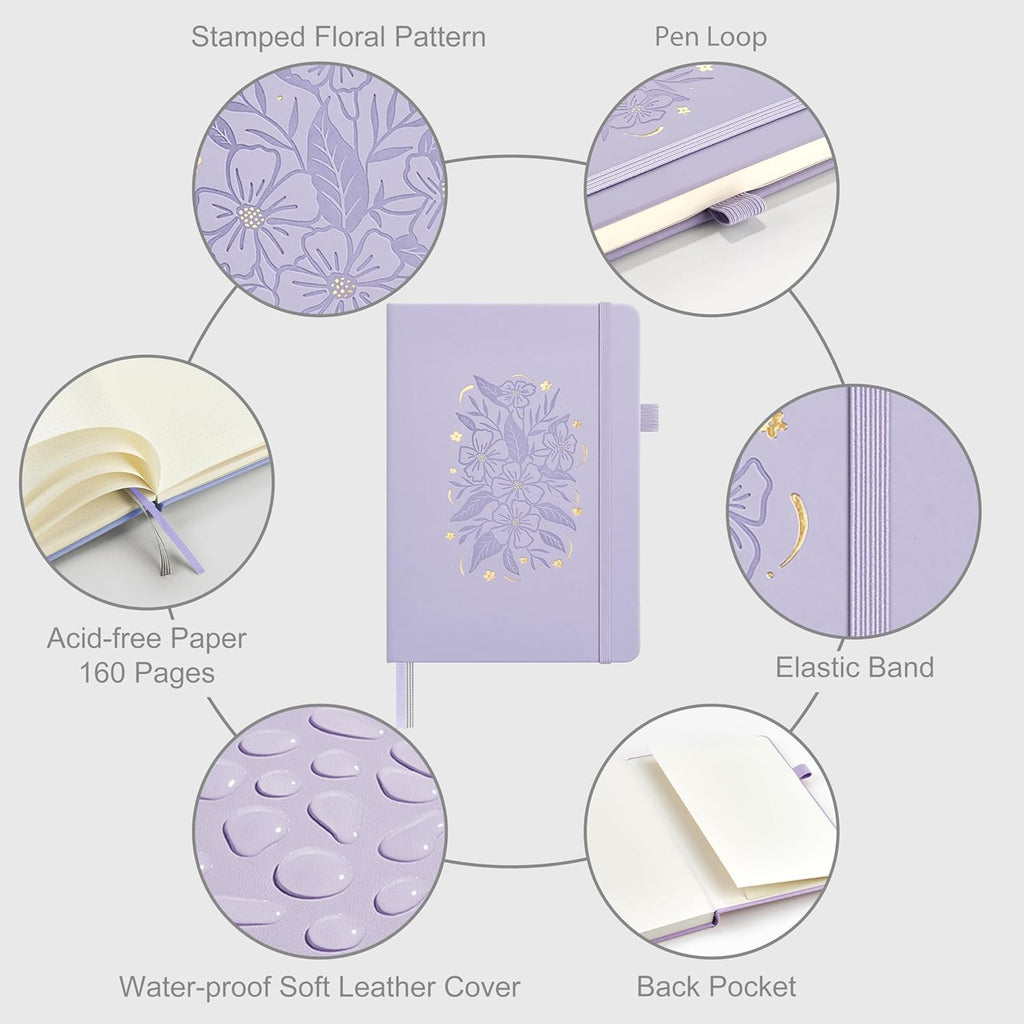 Stamped Floral Pattern

Pen Loop

Acid-free Paper
160 Pages

Elastic Band

Water-proof Soft Leather Cover

Back Pocket