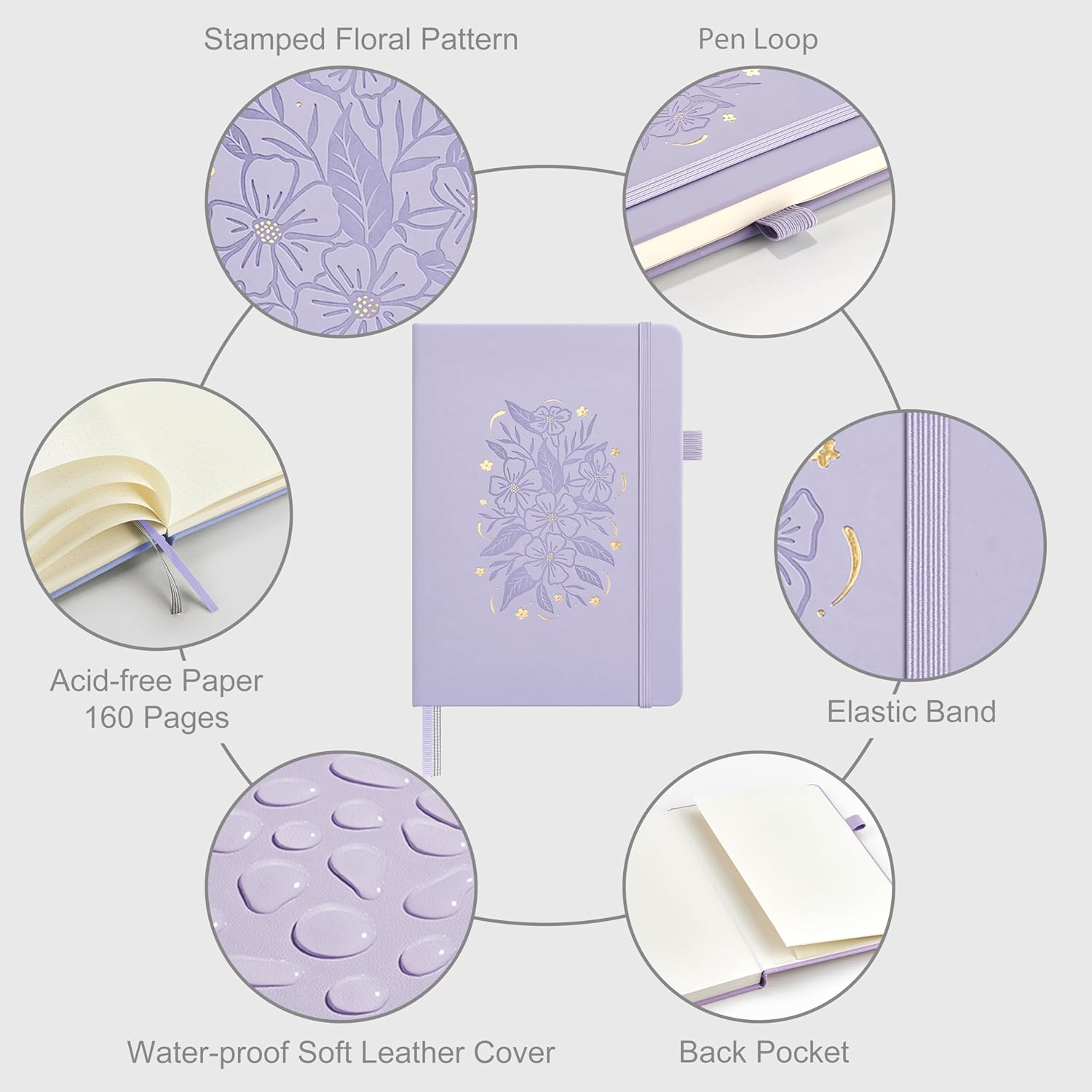 Stamped Floral Pattern

Pen Loop

Acid-free Paper
160 Pages

Elastic Band

Water-proof Soft Leather Cover

Back Pocket