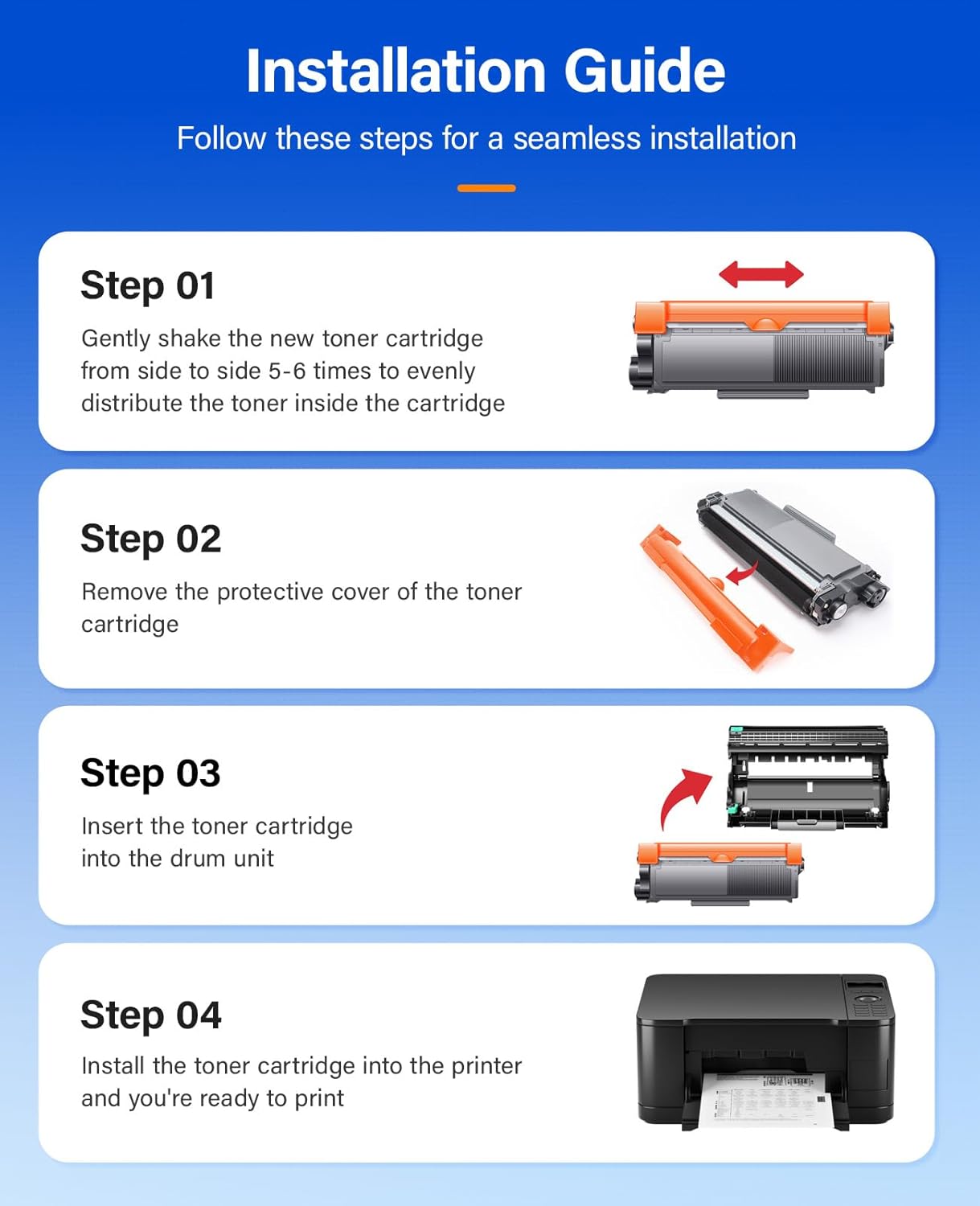 Installation Guide

Follow these steps for a seamless installation

Step 01

Gently shake the new toner cartridge from side to side 5-6 times to evenly distribute the toner inside the cartridge

Step 02

Remove the protective cover of the toner cartridge

Step 03

Insert the toner cartridge into the drum unit

Step 04

Install the toner cartridge into the printer and you're ready to print