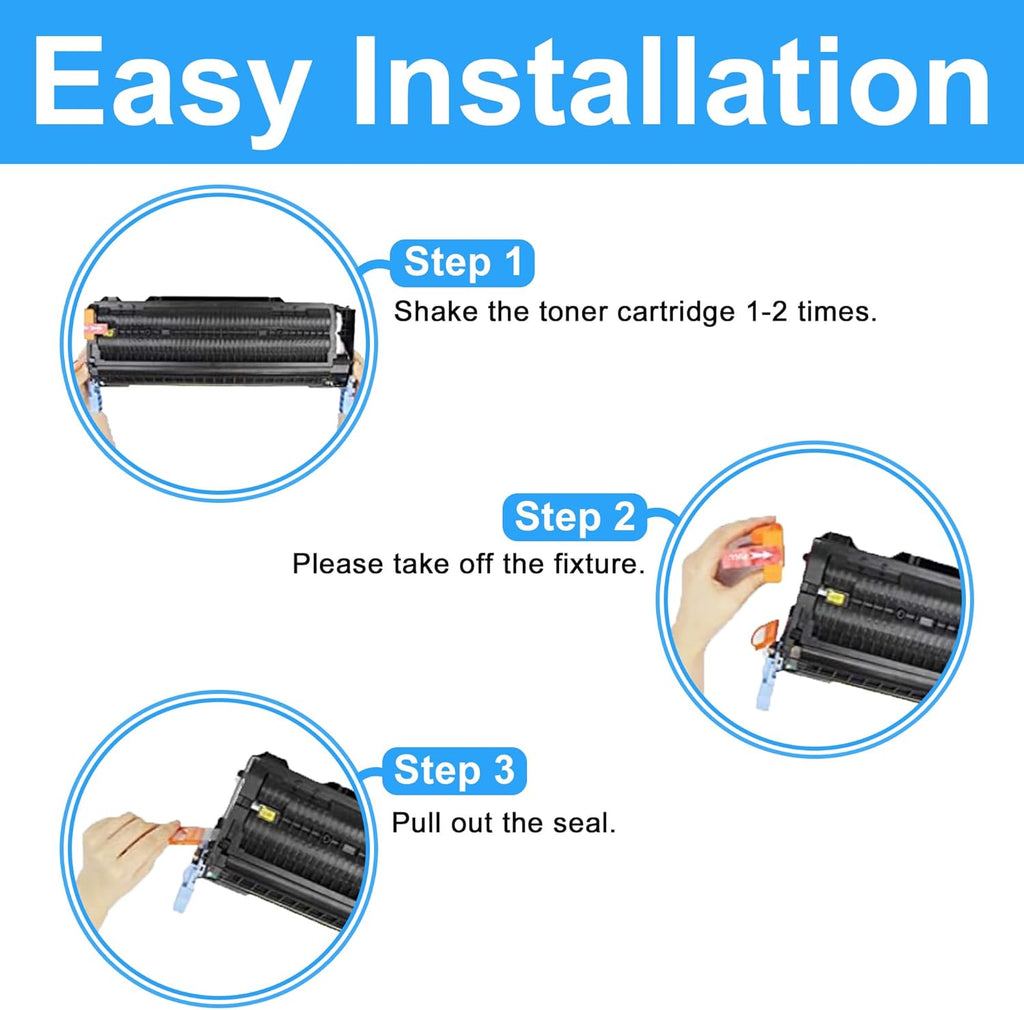 Easy Installation

Step 1
Shake the toner cartridge 1-2 times.

Step 2
Please take off the fixture.

Step 3
Pull out the seal.