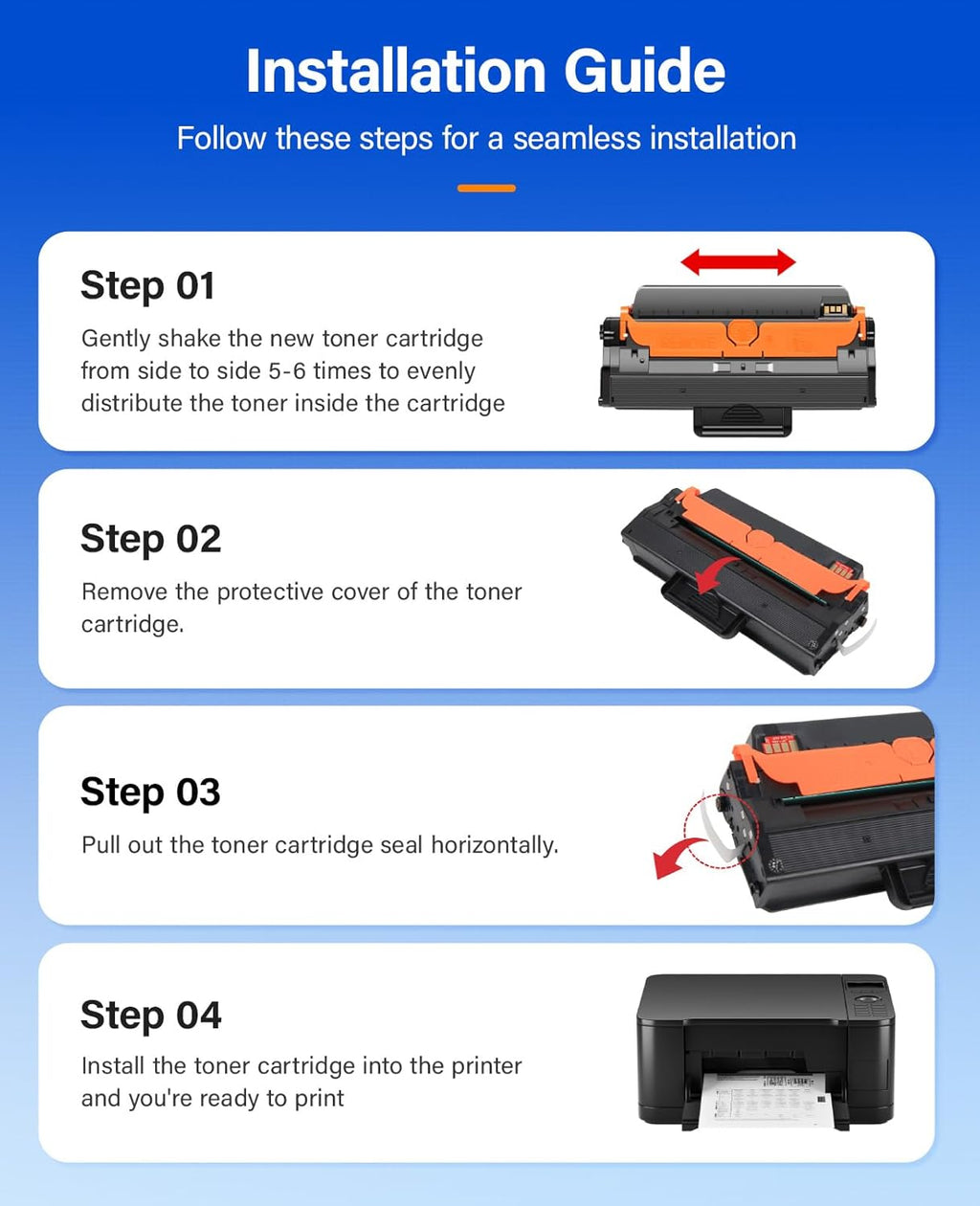 Installation Guide

Follow these steps for a seamless installation

Step 01

Gently shake the new toner cartridge from side to side 5-6 times to evenly distribute the toner inside the cartridge

Step 02

Remove the protective cover of the toner cartridge.

Step 03

Pull out the toner cartridge seal horizontally.

Step 04

Install the toner cartridge into the printer and you're ready to print