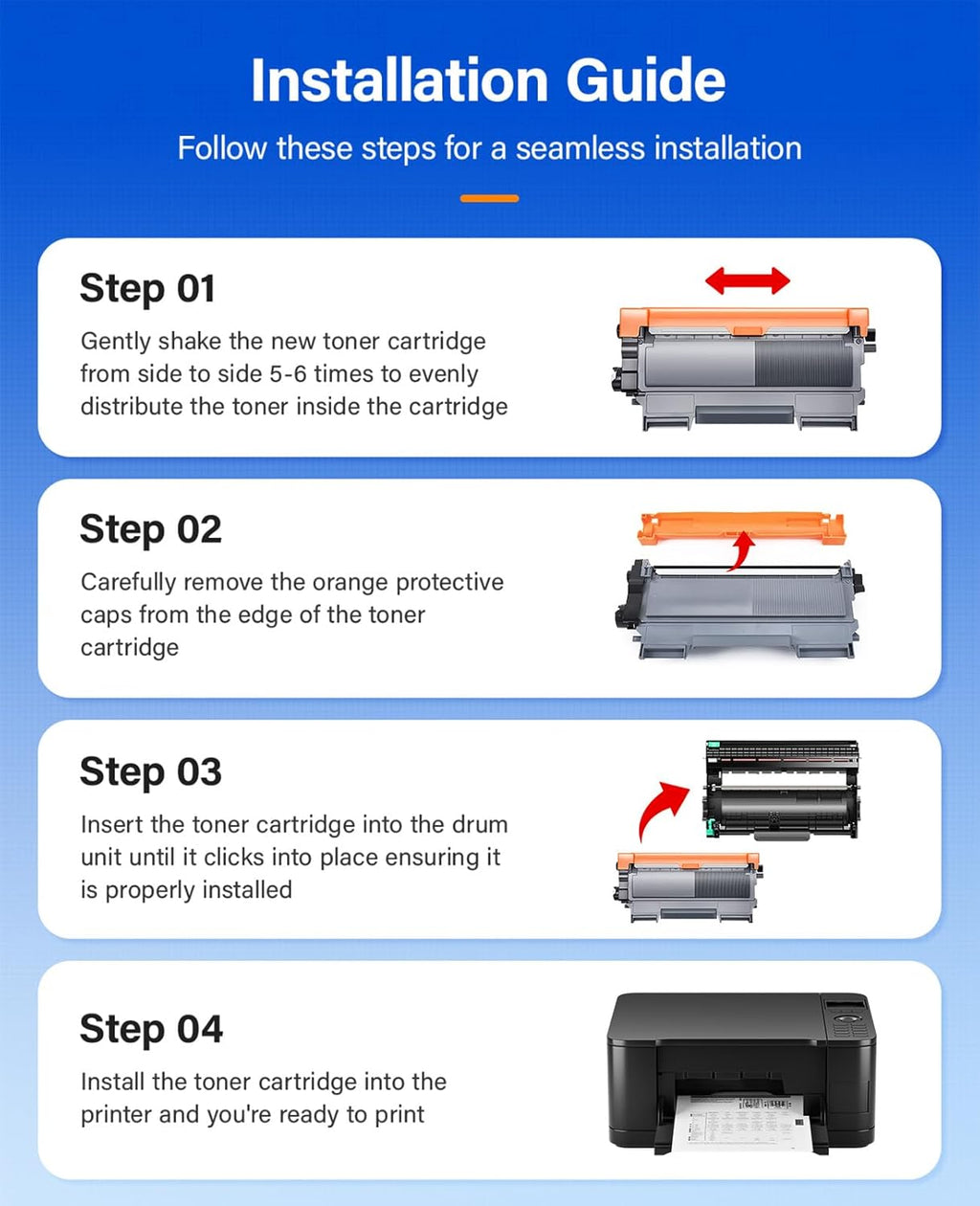 Installation Guide

Follow these steps for a seamless installation

Step 01

Gently shake the new toner cartridge from side to side 5-6 times to evenly distribute the toner inside the cartridge

Step 02

Carefully remove the orange protective caps from the edge of the toner cartridge

Step 03

Insert the toner cartridge into the drum unit until it clicks into place ensuring it is properly installed

Step 04

Install the toner cartridge into the printer and you're ready to print