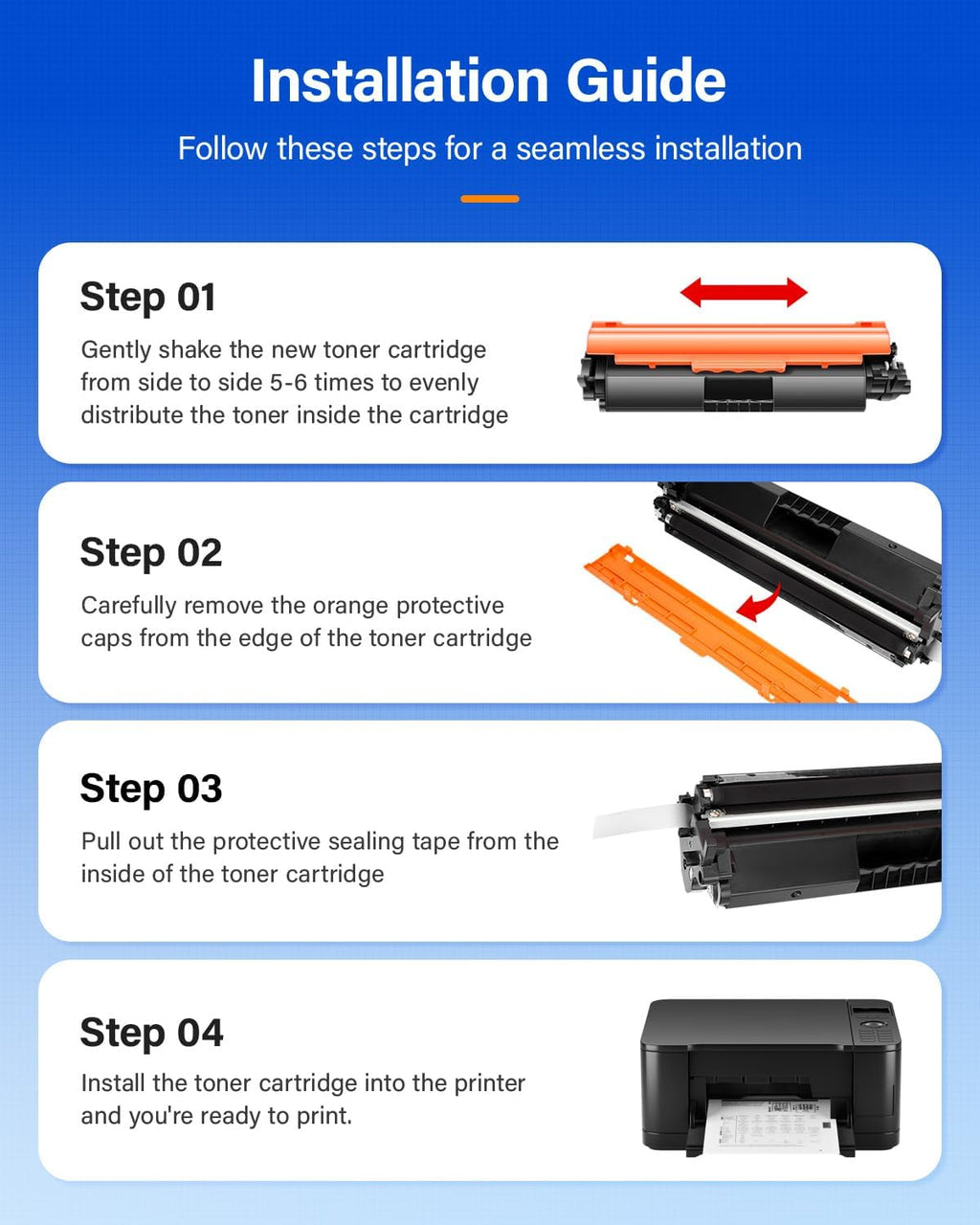 Installation Guide

Follow these steps for a seamless installation

Step 01

Gently shake the new toner cartridge from side to side 5-6 times to evenly distribute the toner inside the cartridge

Step 02

Carefully remove the orange protective caps from the edge of the toner cartridge

Step 03

Pull out the protective sealing tape from the inside of the toner cartridge

Step 04

Install the toner cartridge into the printer and you're ready to print.