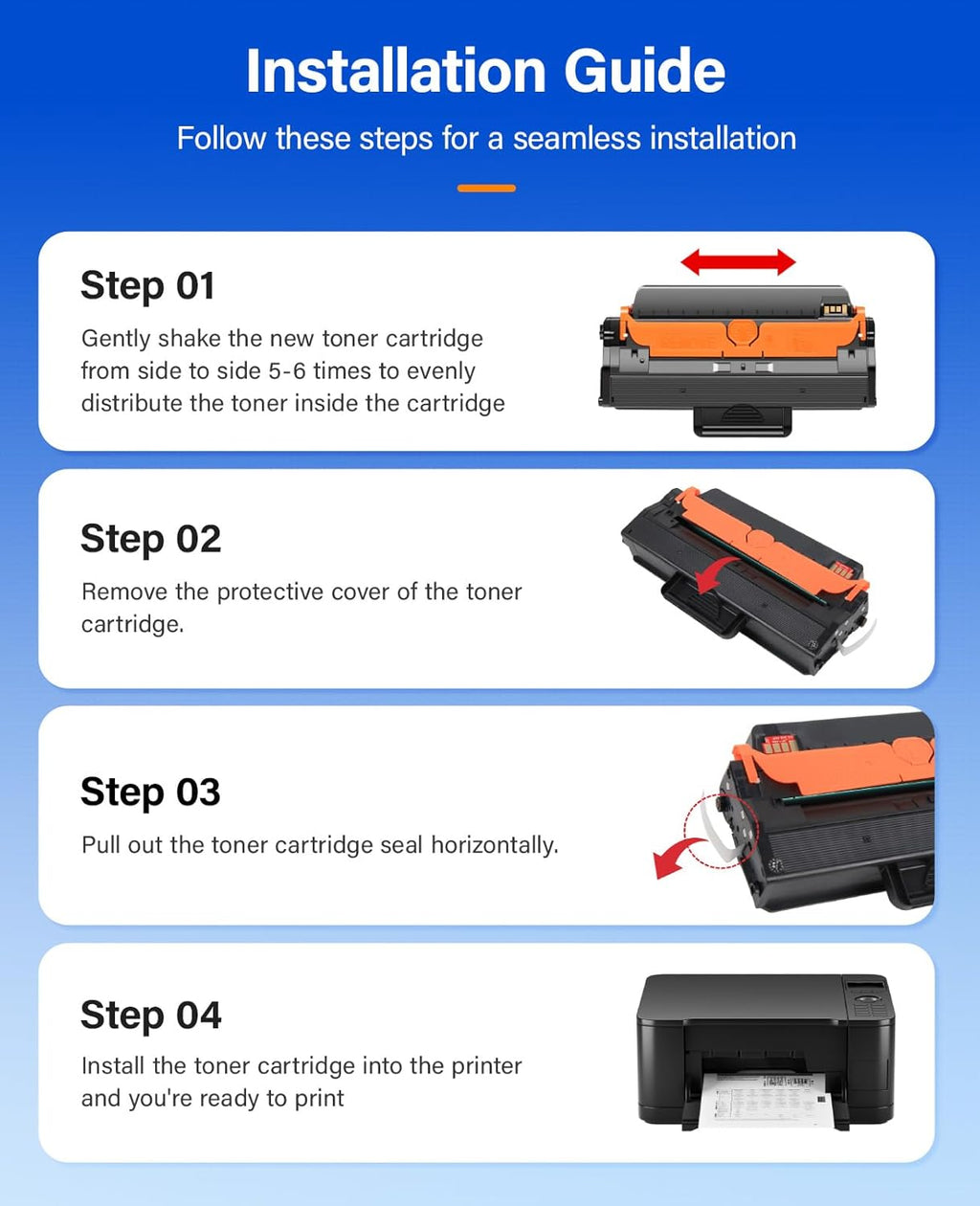 Installation Guide

Follow these steps for a seamless installation

Step 01

Gently shake the new toner cartridge from side to side 5-6 times to evenly distribute the toner inside the cartridge

Step 02

Remove the protective cover of the toner cartridge.

Step 03

Pull out the toner cartridge seal horizontally.

Step 04

Install the toner cartridge into the printer and you're ready to print