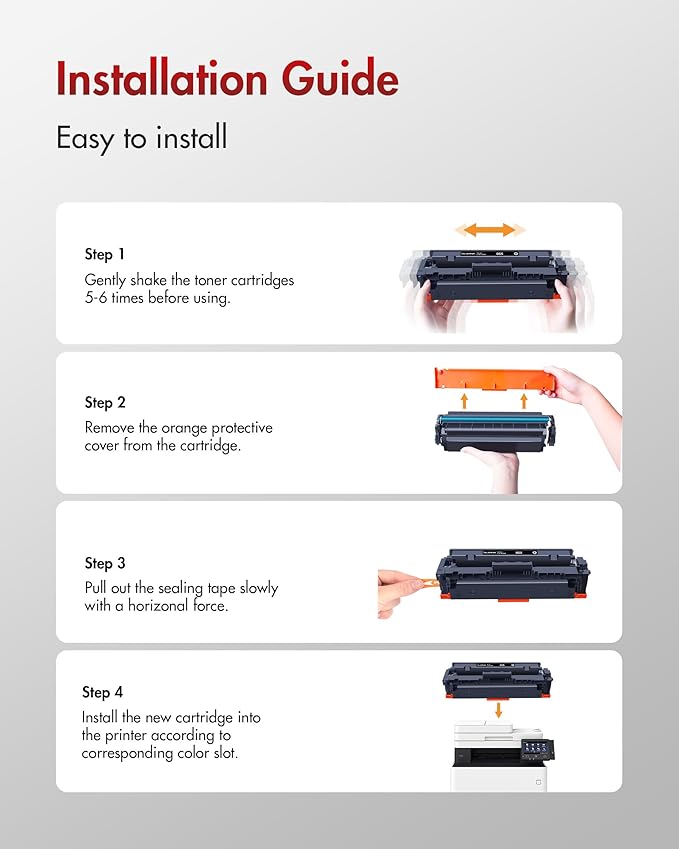 Installation Guide

Easy to install

Step 1

Gently shake the toner cartridges 5-6 times before using.

Step 2

Remove the orange protective cover from the cartridge.

Step 3

Pull out the sealing tape slowly with a horizonal force.

Step 4

Install the new cartridge into the printer according to corresponding color slot.