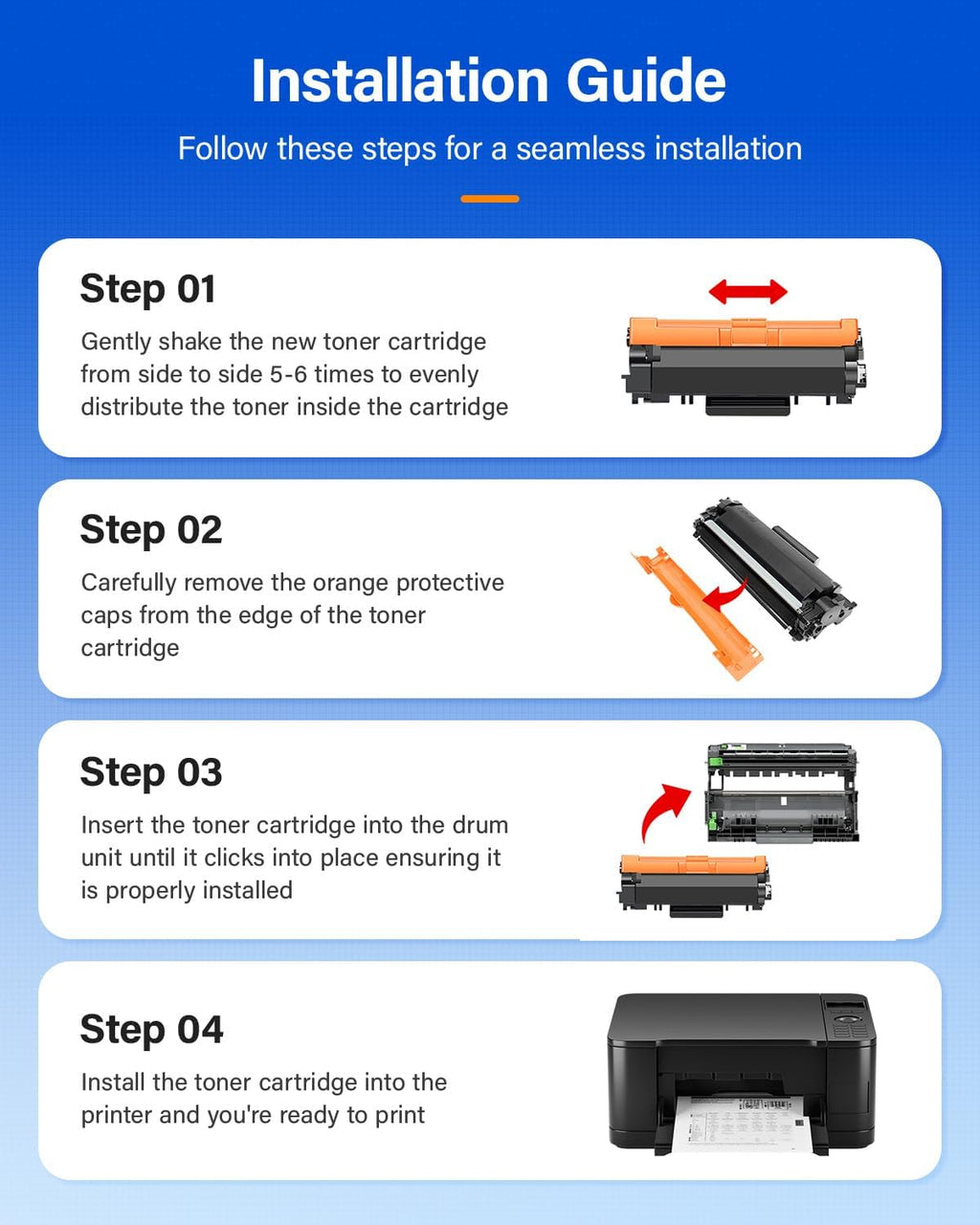 Installation Guide

Follow these steps for a seamless installation

Step 01

Gently shake the new toner cartridge from side to side 5-6 times to evenly distribute the toner inside the cartridge

Step 02

Carefully remove the orange protective caps from the edge of the toner cartridge

Step 03

Insert the toner cartridge into the drum unit until it clicks into place ensuring it is properly installed

Step 04

Install the toner cartridge into the printer and you're ready to print