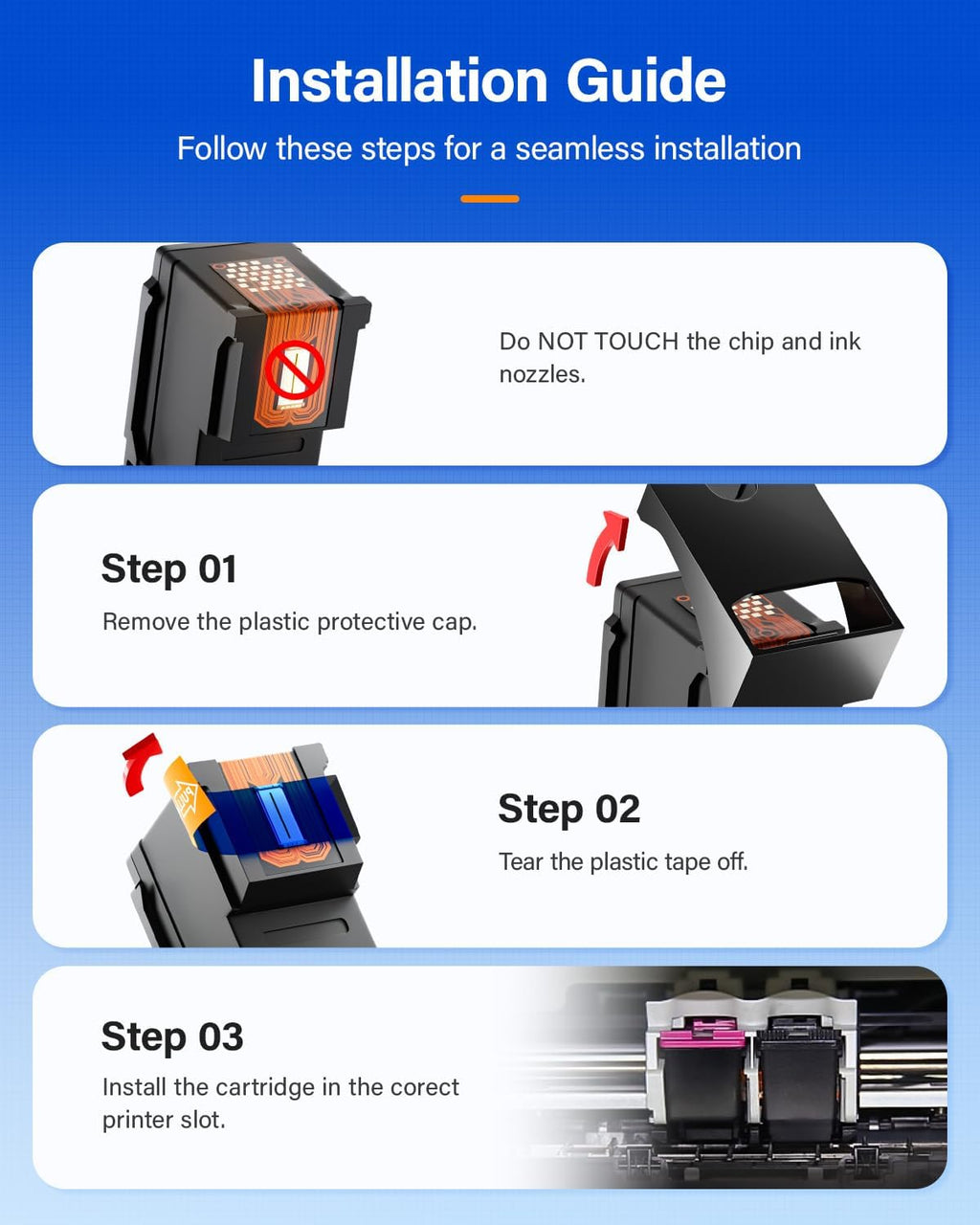 Installation Guide

Follow these steps for a seamless installation

Do NOT TOUCH the chip and ink nozzles.

Step 01

Remove the plastic protective cap.

Step 02

Tear the plastic tape off.

Step 03

Install the cartridge in the corect printer slot.