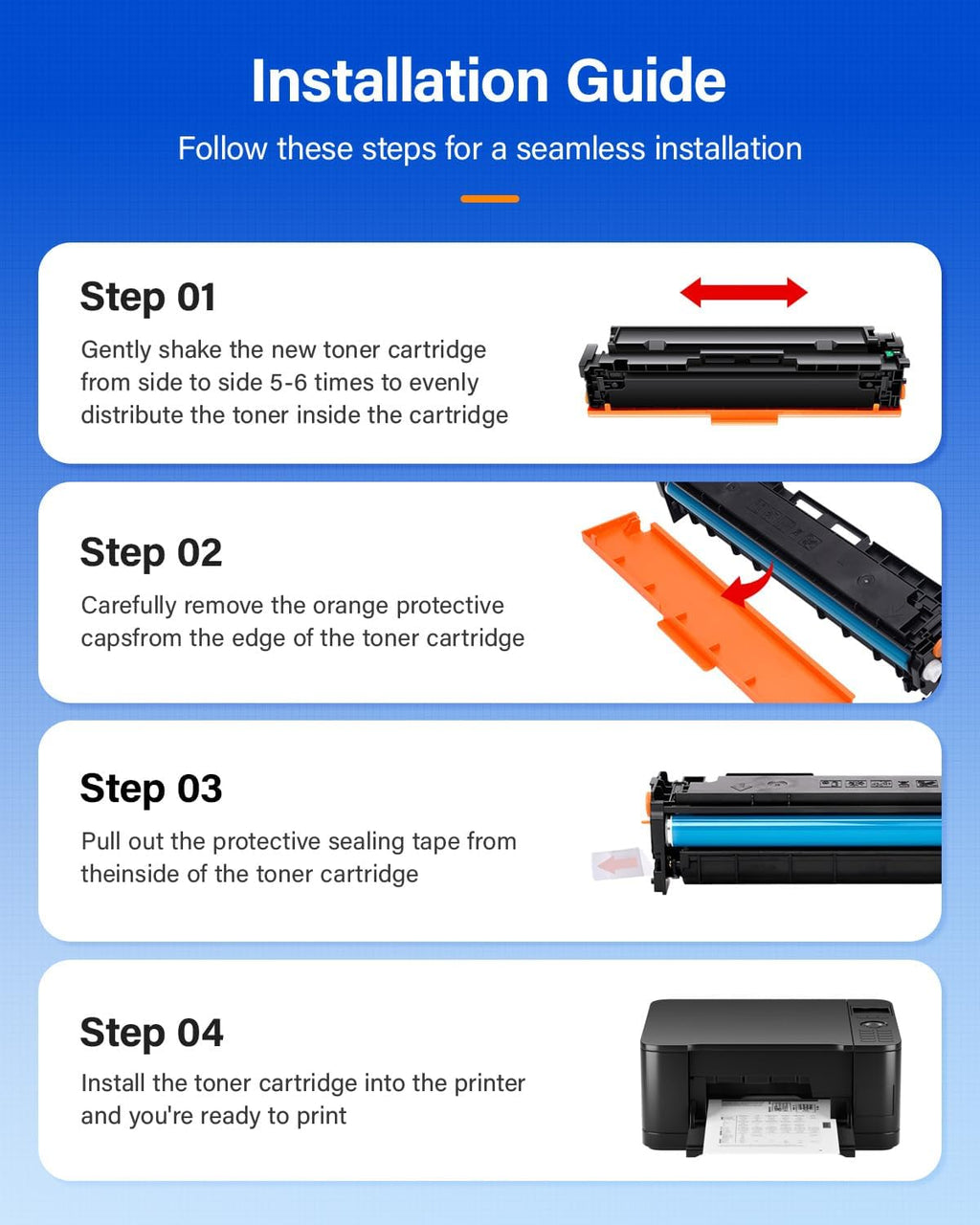 Installation Guide

Follow these steps for a seamless installation

Step 01

Gently shake the new toner cartridge from side to side 5-6 times to evenly distribute the toner inside the cartridge

Step 02

Carefully remove the orange protective capsfrom the edge of the toner cartridge

Step 03

Pull out the protective sealing tape from theinside of the toner cartridge

Step 04

Install the toner cartridge into the printer and you're ready to print