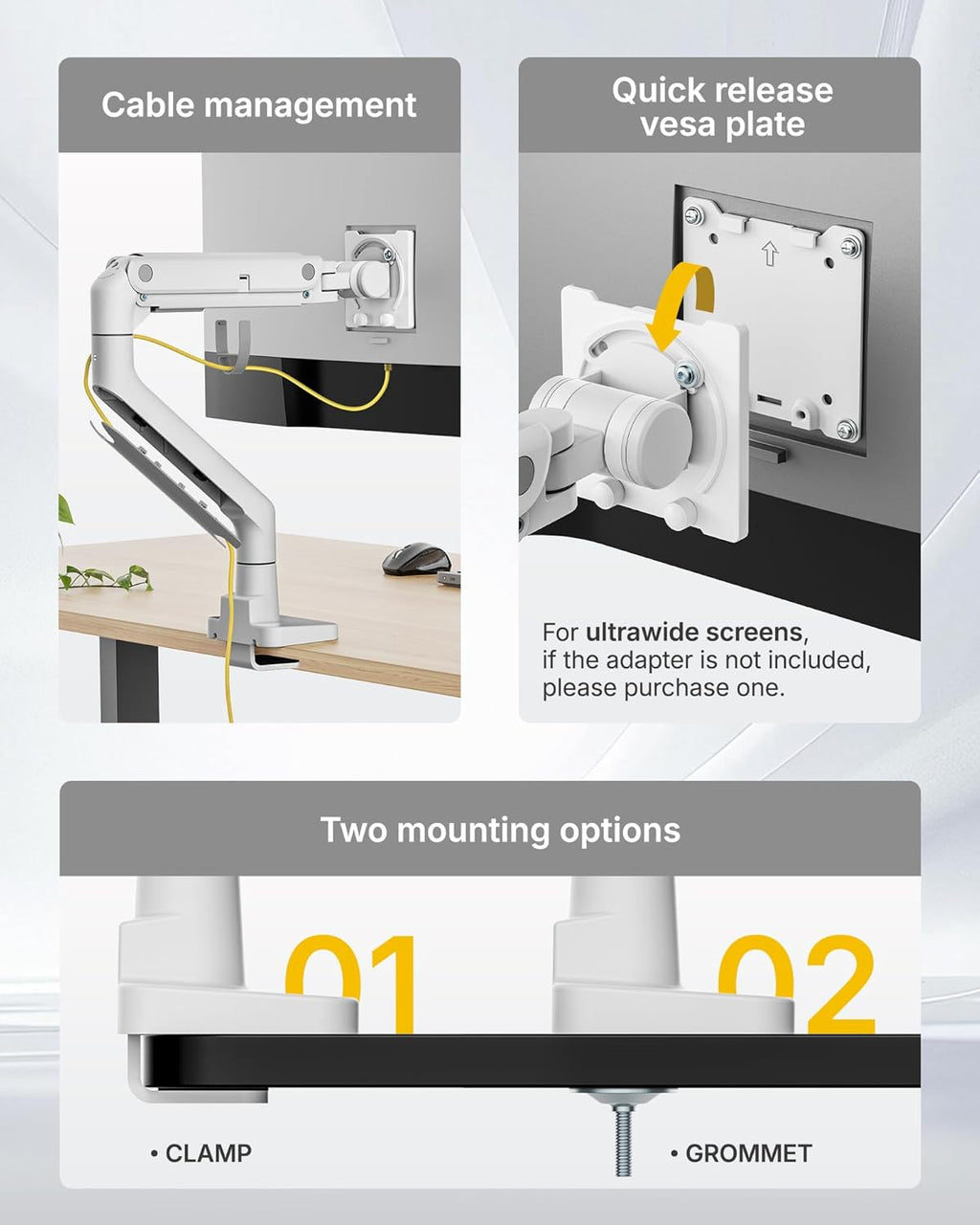 Cable management

Quick release vesa plate

For ultrawide screens, if the adapter is not included, please purchase one.

Two mounting options

01

02

• CLAMP

• GROMMET