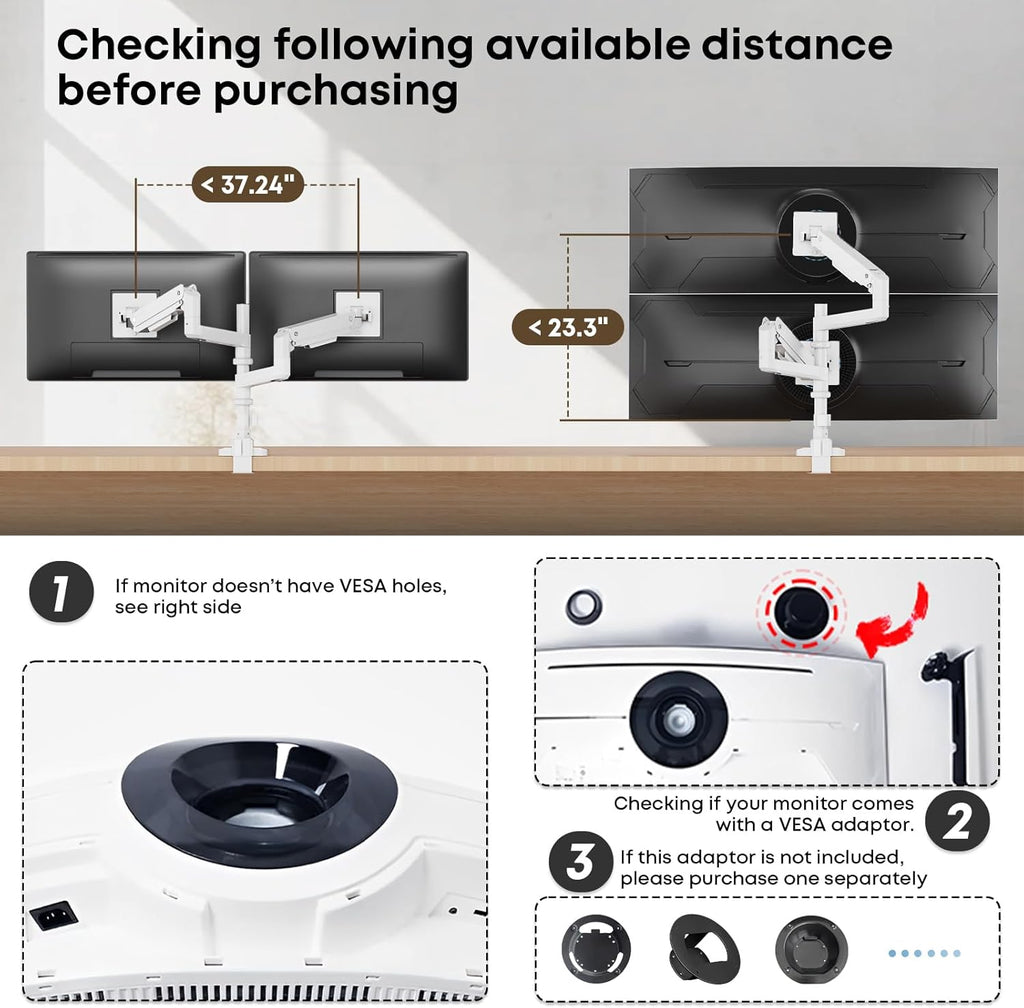 Checking following available distance before purchasing

< 37.24"

< 23.3"

1 If monitor doesn't have VESA holes, see right side

Checking if your monitor comes with a VESA adaptor. 2

3 If this adaptor is not included, please purchase one separately