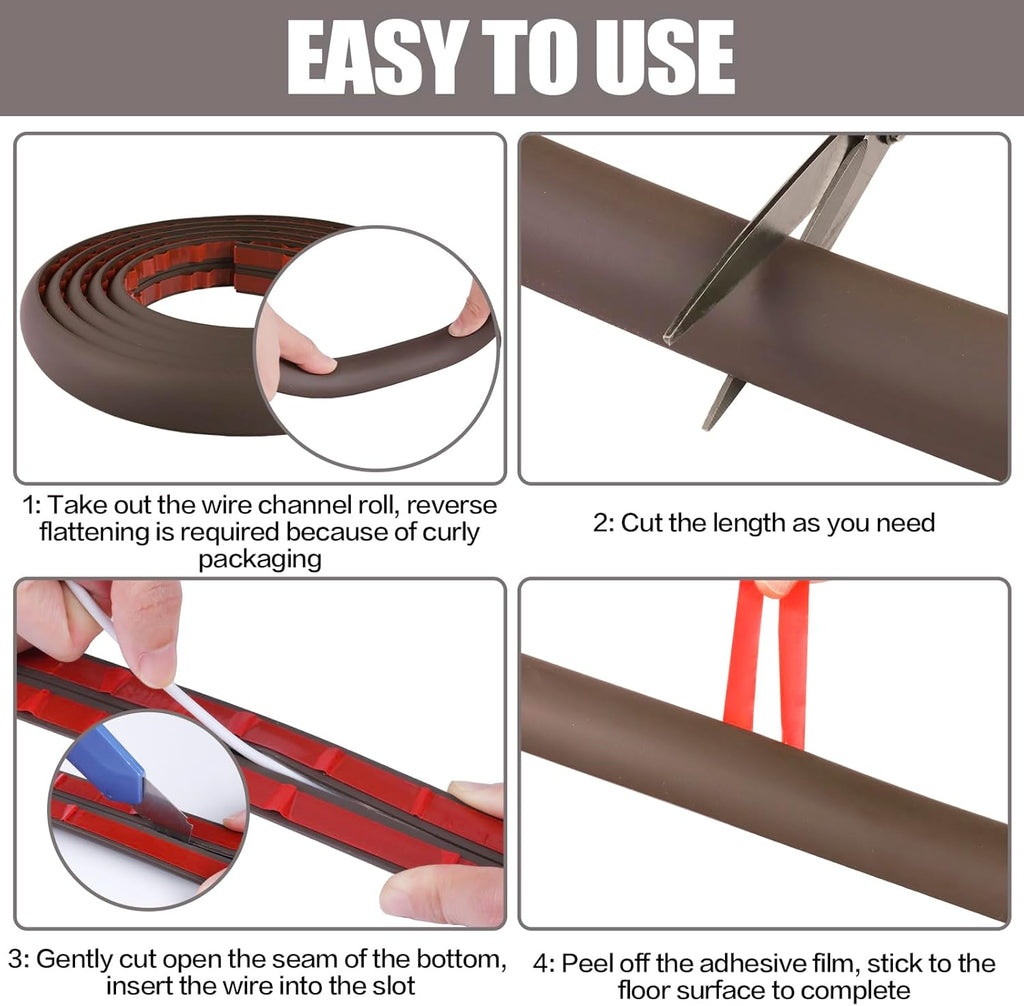 EASY TO USE

1: Take out the wire channel roll, reverse flattening is required because of curly packaging

2: Cut the length as you need

3: Gently cut open the seam of the bottom, insert the wire into the slot

4: Peel off the adhesive film, stick to the floor surface to complete