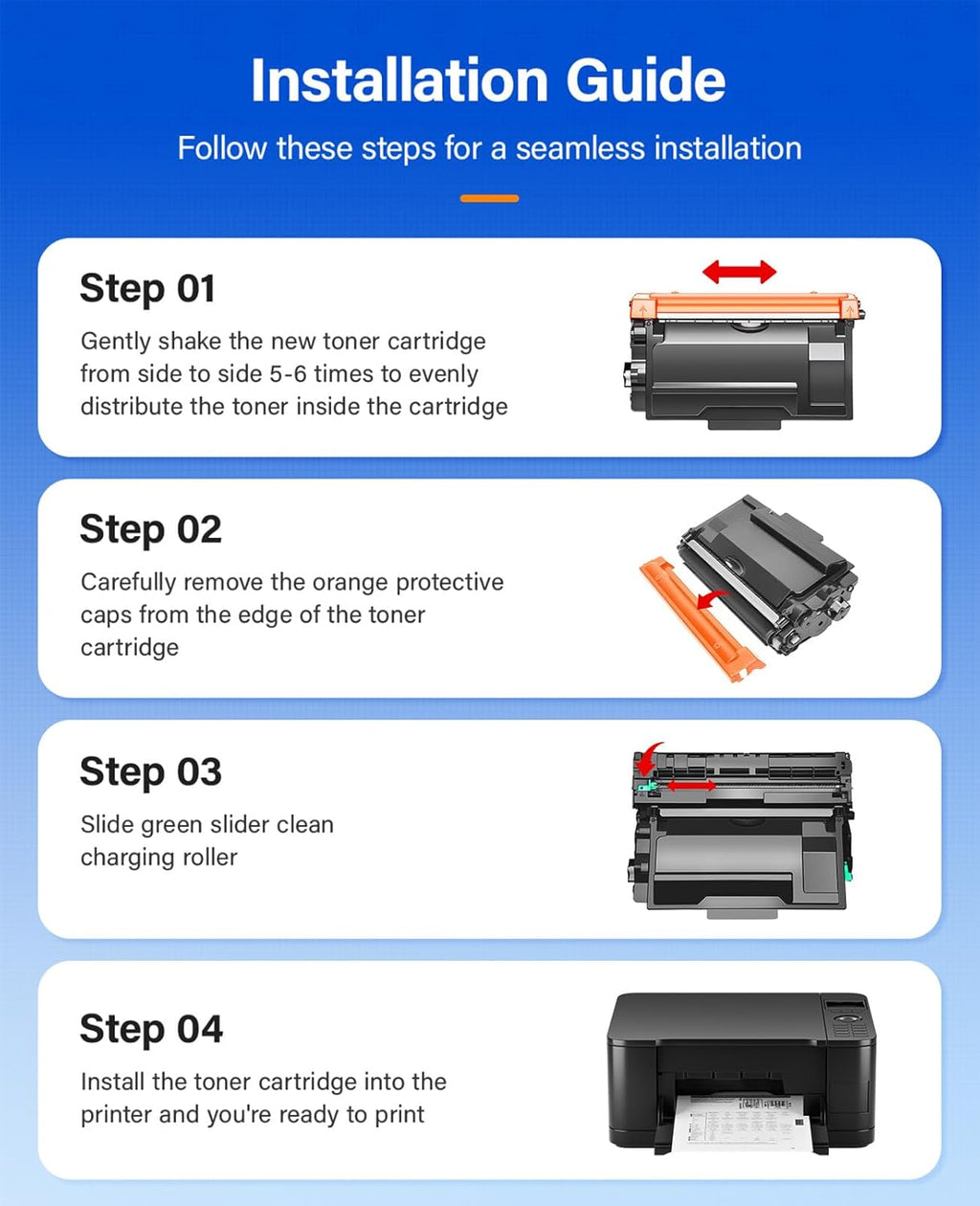 Installation Guide

Follow these steps for a seamless installation

Step 01

Gently shake the new toner cartridge from side to side 5-6 times to evenly distribute the toner inside the cartridge

Step 02

Carefully remove the orange protective caps from the edge of the toner cartridge

Step 03

Slide green slider clean charging roller

Step 04

Install the toner cartridge into the printer and you're ready to print