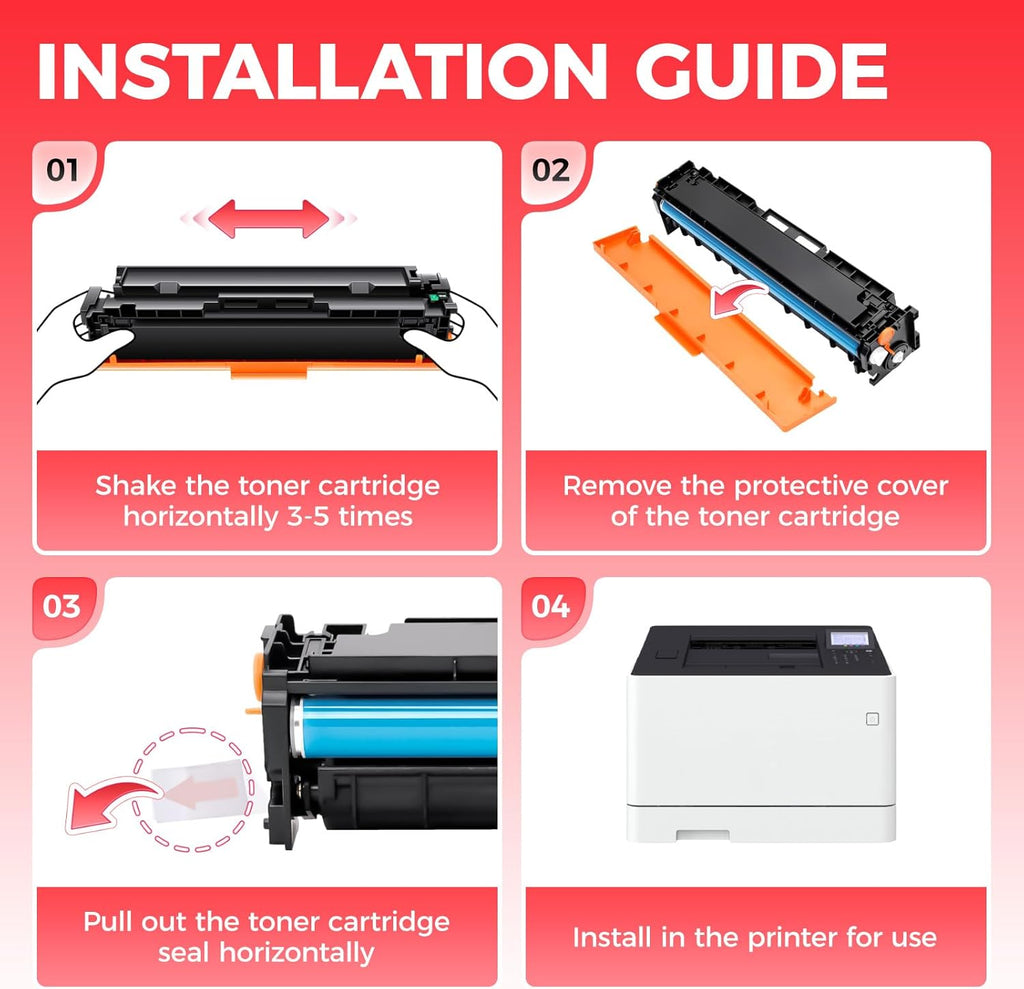 INSTALLATION GUIDE

01

Shake the toner cartridge horizontally 3-5 times

02

Remove the protective cover of the toner cartridge

03

Pull out the toner cartridge seal horizontally

04

Install in the printer for use