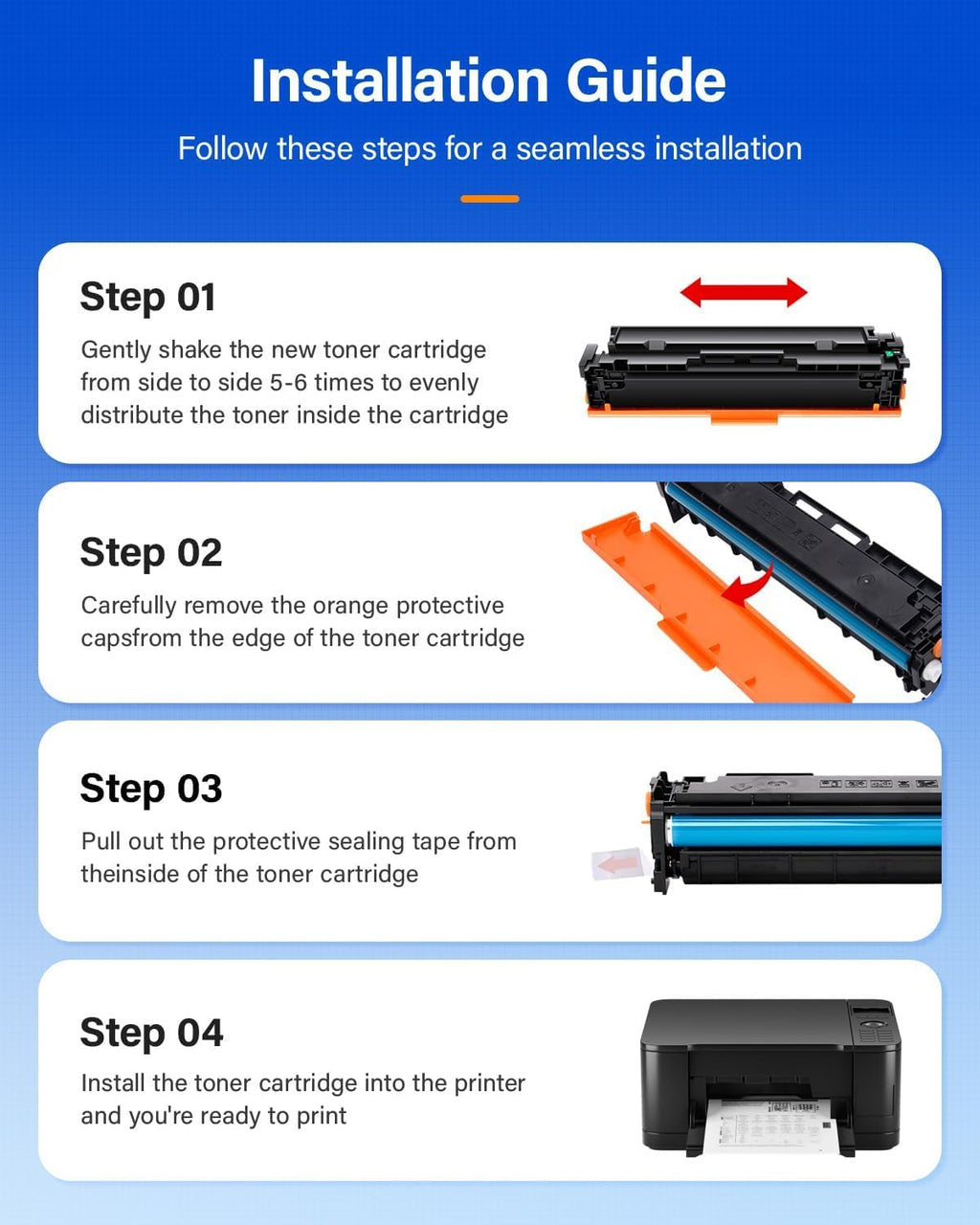 Installation Guide

Follow these steps for a seamless installation

Step 01

Gently shake the new toner cartridge from side to side 5-6 times to evenly distribute the toner inside the cartridge

Step 02

Carefully remove the orange protective capsfrom the edge of the toner cartridge

Step 03

Pull out the protective sealing tape from theinside of the toner cartridge

Step 04

Install the toner cartridge into the printer and you're ready to print