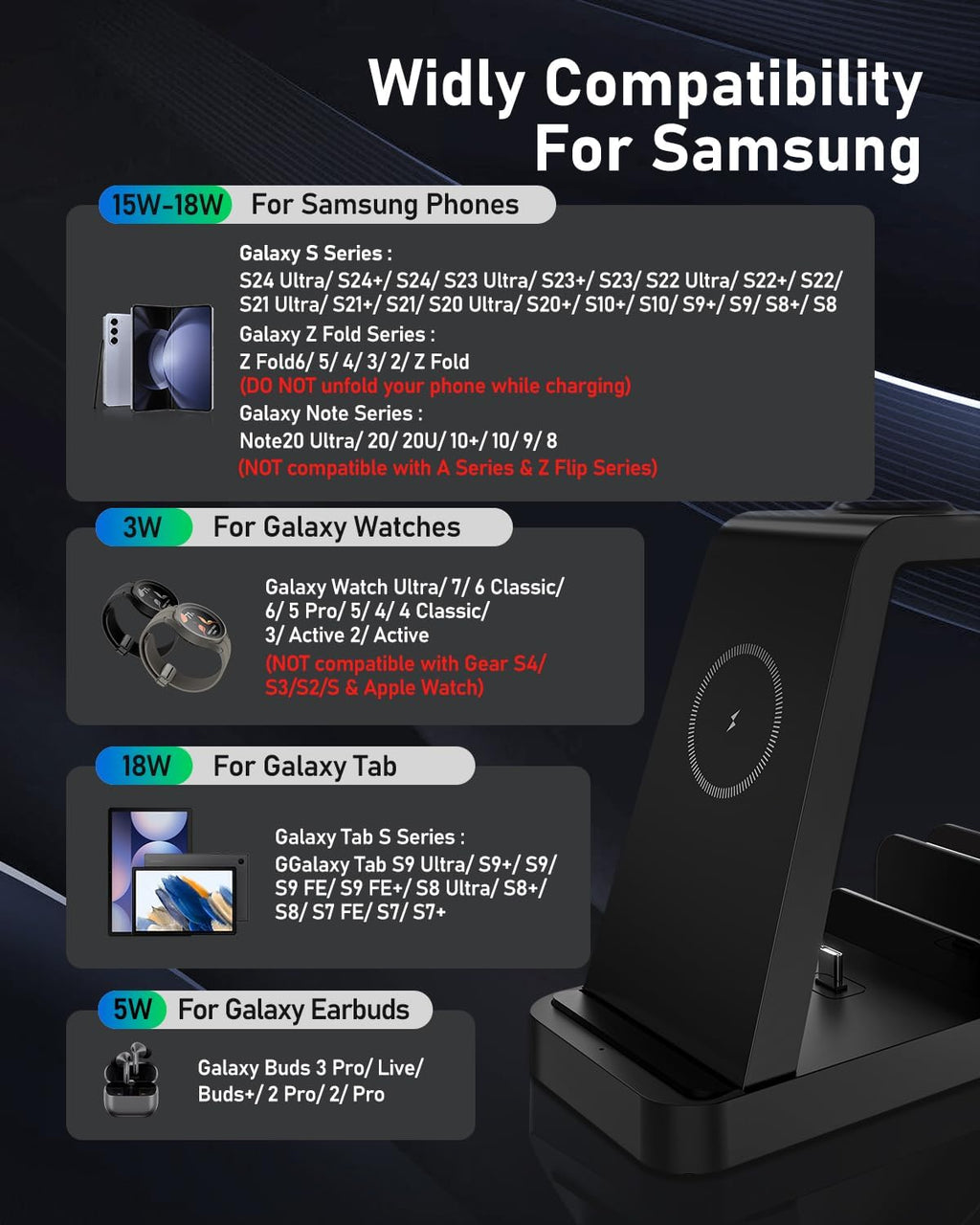 Widly Compatibility For Samsung

15W-18W For Samsung Phones

Galaxy S Series :
S24 Ultra/ S24+/ S24/ S23 Ultra/ S23+/ S23/ S22 Ultra/ S22+/ S22/ S21 Ultra/ S21+/ S21/ S20 Ultra/ S20+/ S10+/ S10/ S9+/ S9/ S8+/ S8
Galaxy Z Fold Series :
Z Fold6/ 5/ 4/ 3/ 2/ Z Fold
(DO NOT unfold your phone while charging)
Galaxy Note Series :
Note20 Ultra/ 20/ 20U/ 10+/ 10/ 9/ 8
(NOT compatible with A Series & Z Flip Series)

3W For Galaxy Watches

Galaxy Watch Ultra/ 7/ 6 Classic/ 6/ 5 Pro/ 5/ 4/ 4 Classic/ 3/ Active 2/ Active
(NOT compatible with Gear S4/ S3/S2/S & Apple Watch)

18W For Galaxy Tab

Galaxy Tab S Series :
GGalaxy Tab S9 Ultra/ S9+/ S9/ S9 FE/ S9 FE+/ S8 Ultra/ S8+/ S8/ S7 FE/ S7/ S7+

5W For Galaxy Earbuds

Galaxy Buds 3 Pro/ Live/ Buds+/ 2 Pro/ 2/ Pro