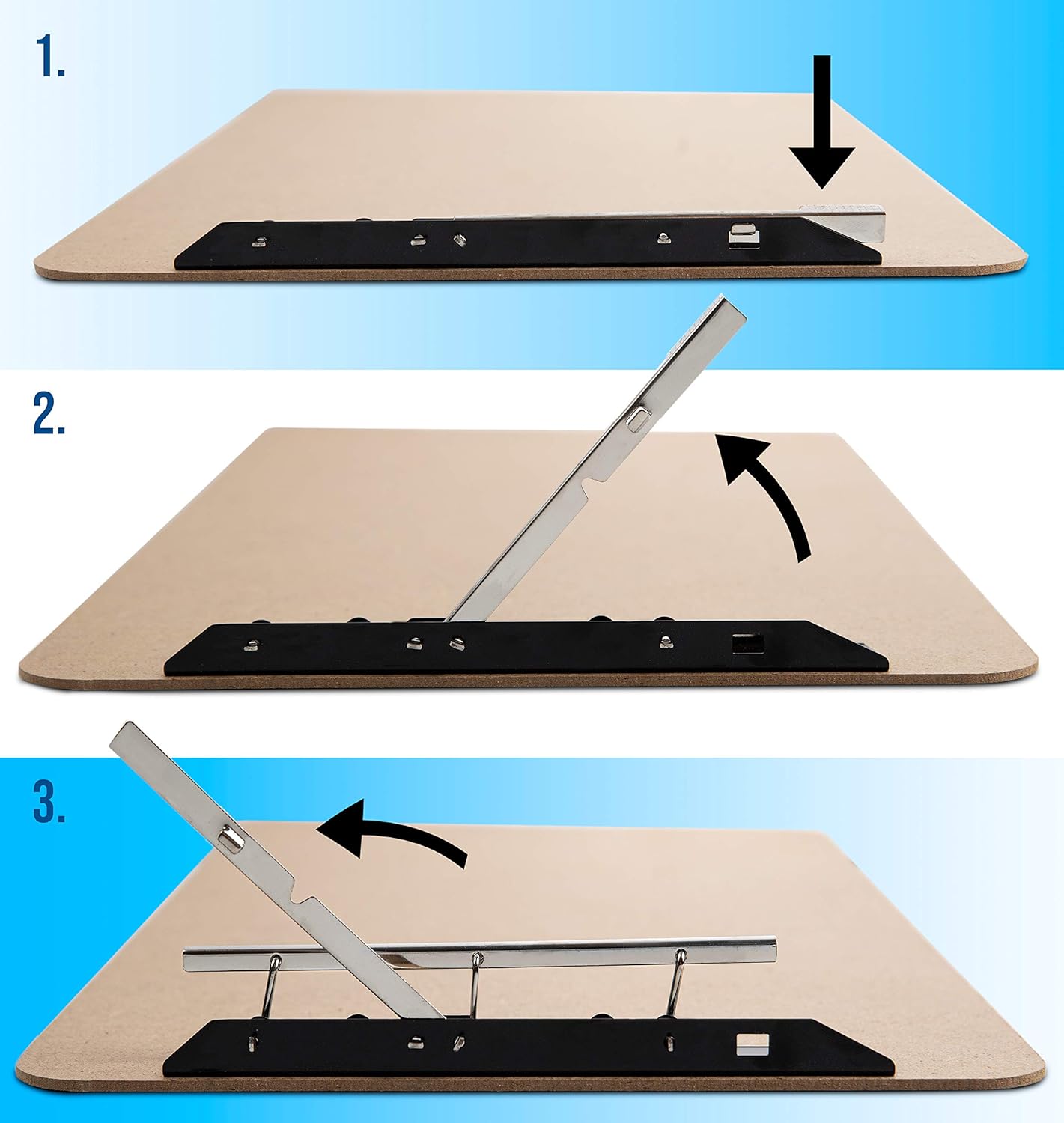 1.

2.

3.